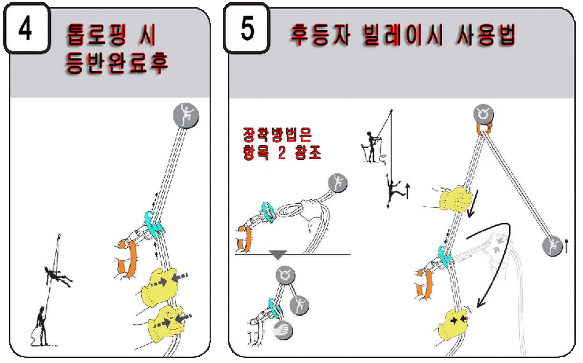 4
톱로핑 시
등반완료후

5
후등자 빌레이시 사용법

장착방법은
항목 2 참조