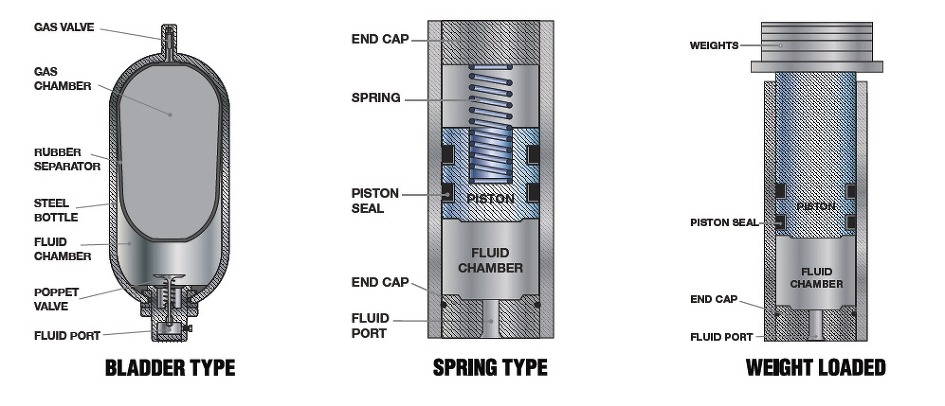 GAS VALVE

GAS CHAMBER

RUBBER SEPARATOR

STEEL BOTTLE

FLUID CHAMBER

POPPET VALVE

FLUID PORT

BLADDER TYPE

END CAP

SPRING

PISTON SEAL

PISTON

FLUID CHAMBER

END CAP

FLUID PORT

SPRING TYPE

WEIGHTS

PISTON

PISTON SEAL

FLUID CHAMBER

END CAP

FLUID PORT

WEIGHT LOADED