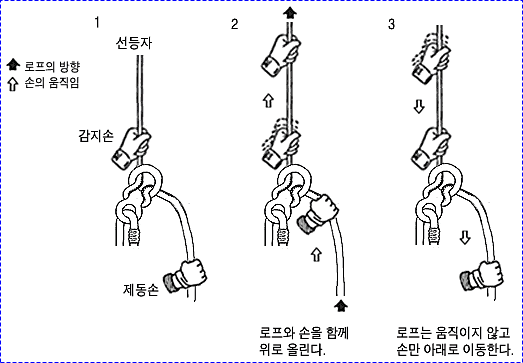 1

선등자

로프의 방향
손의 움직임

감지손

제동손

2

로프와 손을 함께 위로 올린다.

3

로프는 움직이지 않고 손만 아래로 이동한다.