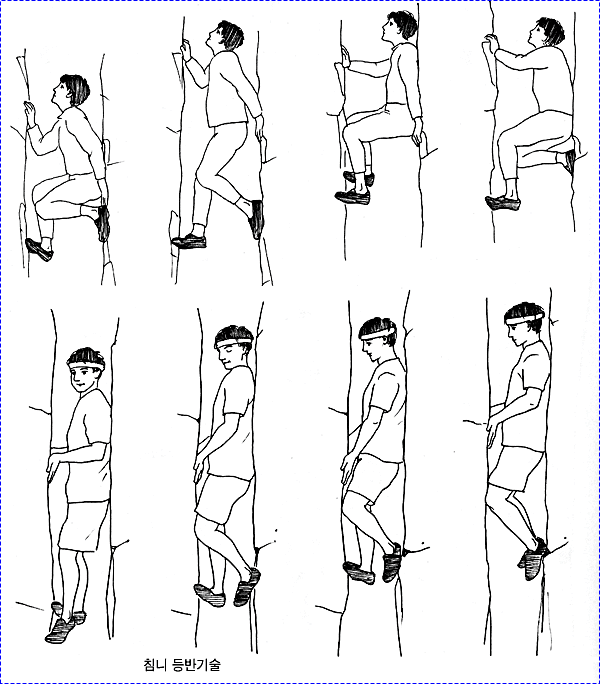 침니 등반기술