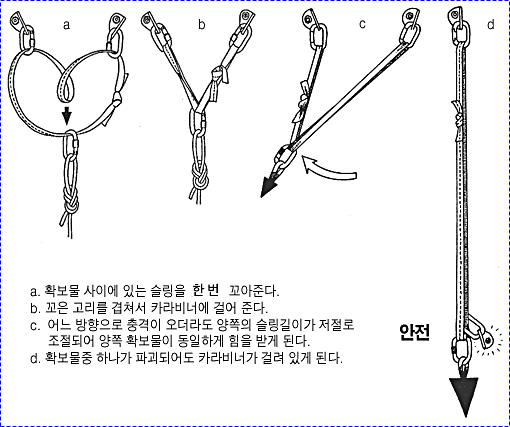 a

b

c

d

a. 확보물 사이에 있는 슬링을 한 번 꼬아준다.
b. 꼬은 고리를 겹쳐서 카라비너에 걸어 준다.
c. 어느 방향으로 충격이 오더라도 양쪽의 슬링길이가 저절로 조절되어 양쪽 확보물이 동일하게 힘을 받게 된다.
d. 확보물중 하나가 파괴되어도 카라비너가 걸려 있게 된다.

안전