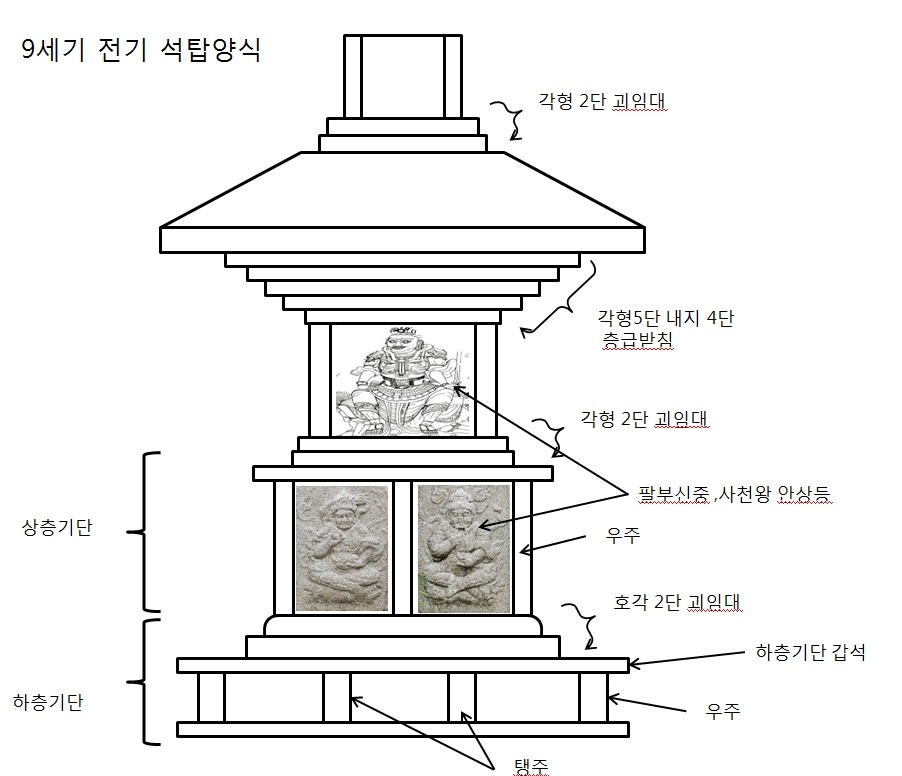 9세기 전기 석탑양식

각형 2단 괴임대

각형5단 내지 4단 층급받침

각형 2단 괴임대

팔부신중 ,사천왕 안상등

상층기단

우주

호각 2단 괴임대

하층기단 갑석

하층기단

우주

탱주