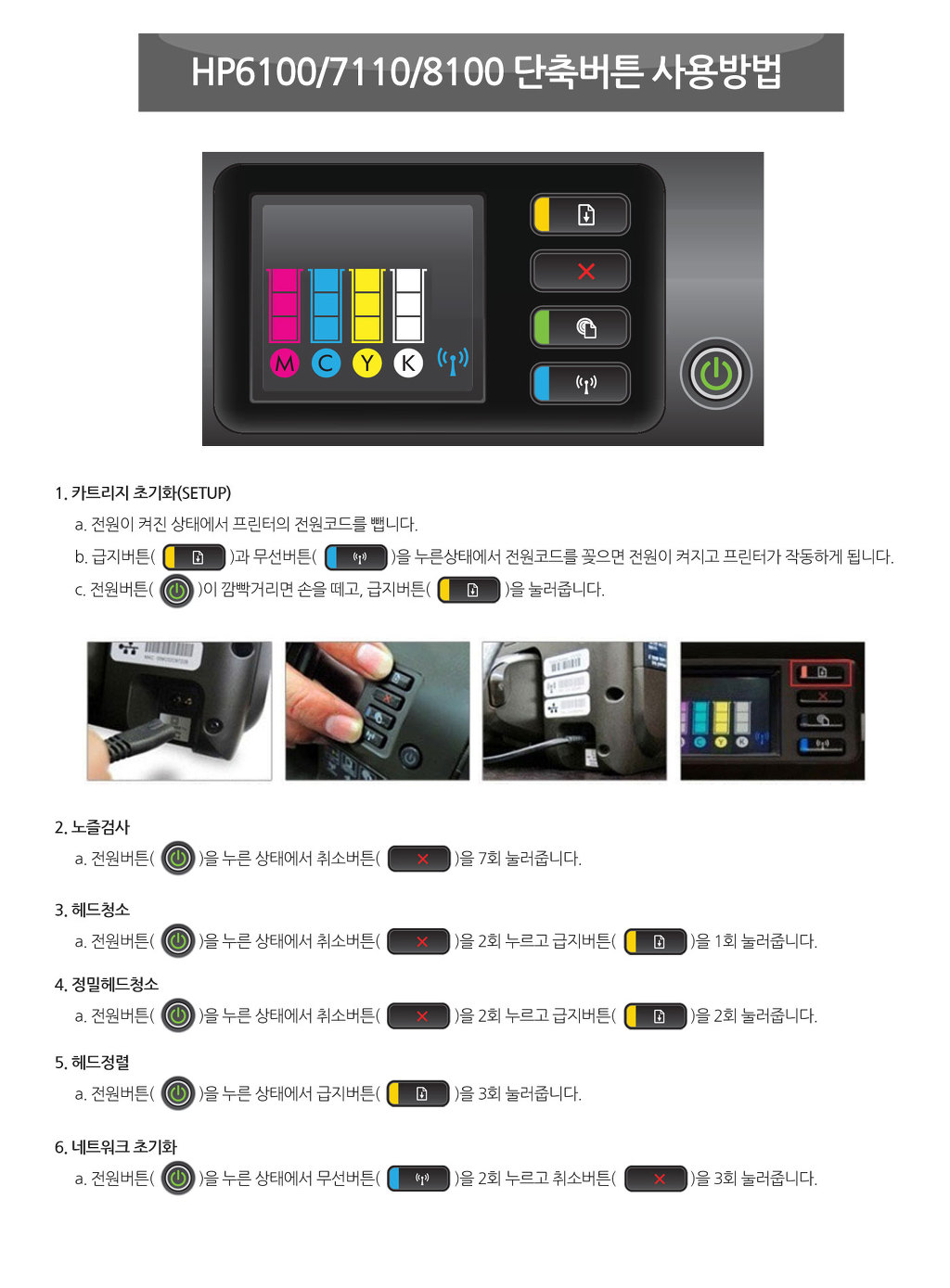 HP6100/7110/8100 단축버튼 사용방법

M C Y K

1. 카트리지 초기화(SETUP)

a. 전원이 켜진 상태에서 프린터의 전원코드를 뺍니다.

b. 급지버튼( )과 무선버튼( )을 누른상태에서 전원코드를 꽂으면 전원이 켜지고 프린터가 작동하게 됩니다.

c. 전원버튼( )이 깜빡거리면 손을 떼고, 급지버튼( )을 눌러줍니다.

2. 노즐검사

a. 전원버튼( )을 누른 상태에서 취소버튼( )을 7회 눌러줍니다.

3. 헤드청소

a. 전원버튼( )을 누른 상태에서 취소버튼( )을 2회 누르고 급지버튼( )을 1회 눌러줍니다.

4. 정밀헤드청소

a. 전원버튼( )을 누른 상태에서 취소버튼( )을 2회 누르고 급지버튼( )을 2회 눌러줍니다.

5. 헤드정렬

a. 전원버튼( )을 누른 상태에서 급지버튼( )을 3회 눌러줍니다.

6. 네트워크 초기화

a. 전원버튼( )을 누른 상태에서 무선버튼( )을 2회 누르고 취소버튼( )을 3회 눌러줍니다.