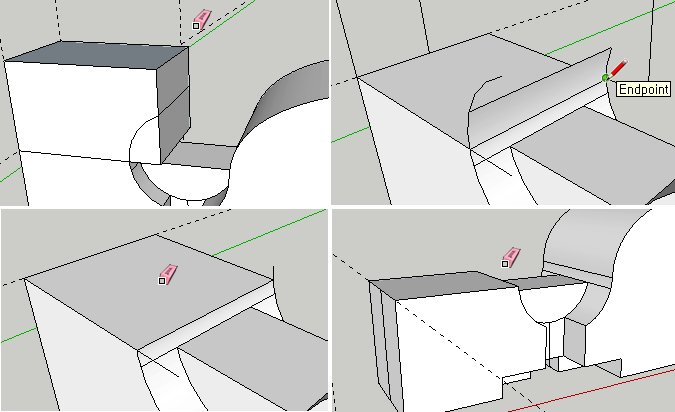 Endpoint