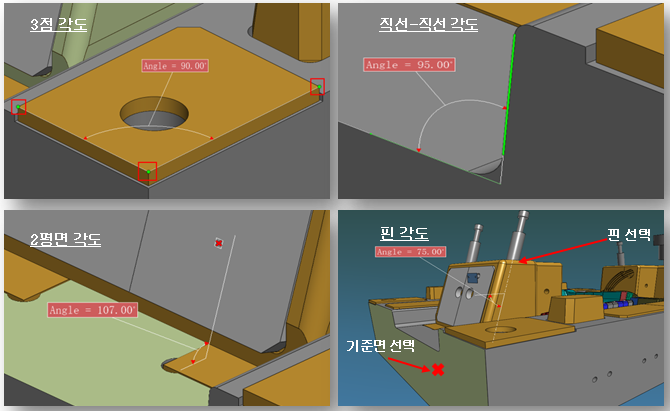 3점 각도

Angle = 90.00°

직선-직선 각도

Angle = 95.00°

2평면 각도

Angle = 107.00°

핀 각도

Angle = 75.00°

핀 선택

기준면 선택