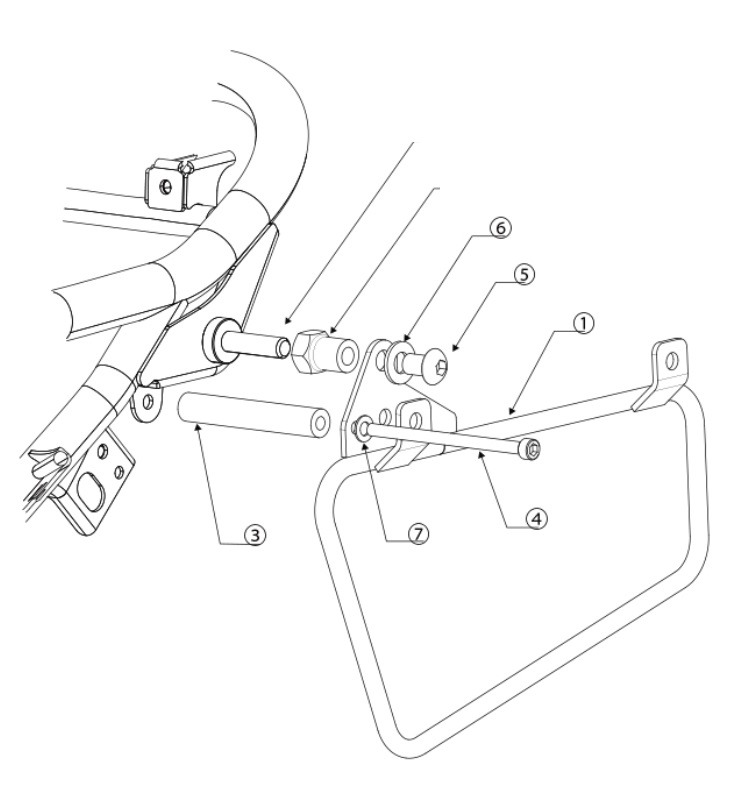 6
5
1
3
7
4