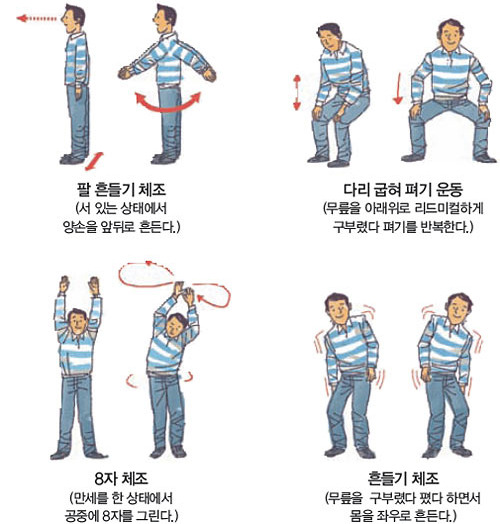 팔 흔들기 체조
(서 있는 상태에서 양손을 앞뒤로 흔든다.)

다리 굽혀 펴기 운동
(무릎을 아래위로 리드미컬하게 구부렸다 펴기를 반복한다.)

8자 체조
(만세를 한 상태에서 공중에 8자를 그린다.)

흔들기 체조
(무릎을 구부렸다 폈다 하면서 몸을 좌우로 흔든다.)