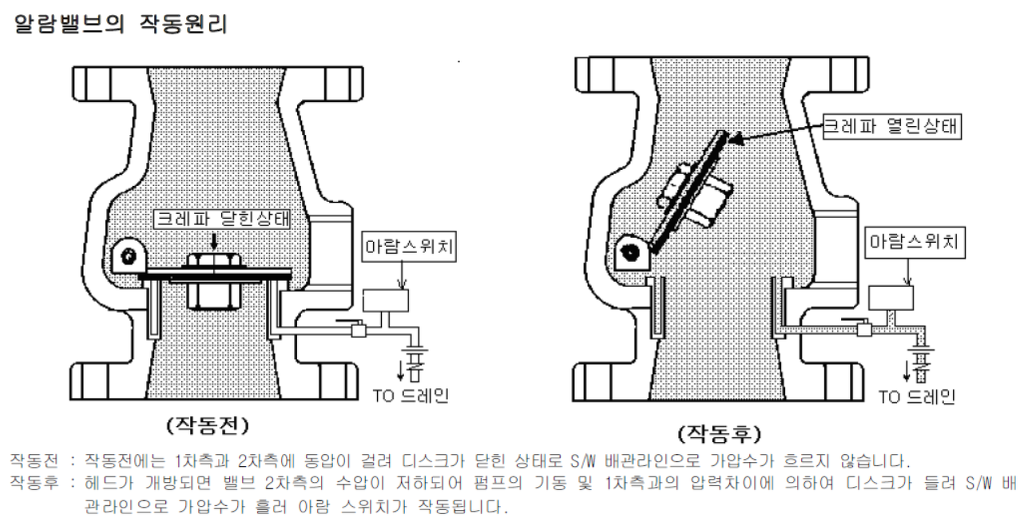 알람밸브의 작동원리

크레파 닫힌상태

아람스위치

TO 드레인

(작동전)

크레파 열린상태

아람스위치

TO 드레인

(작동후)

작동전 : 작동전에는 1차측과 2차측에 동압이 걸려 디스크가 닫힌 상태로 S/W 배관라인으로 가압수가 흐르지 않습니다.

작동후 : 헤드가 개방되면 밸브 2차측의 수압이 저하되어 펌프의 기동 및 1차측과의 압력차이에 의하여 디스크가 들려 S/W 배관라인으로 가압수가 흘러 아람 스위치가 작동됩니다.