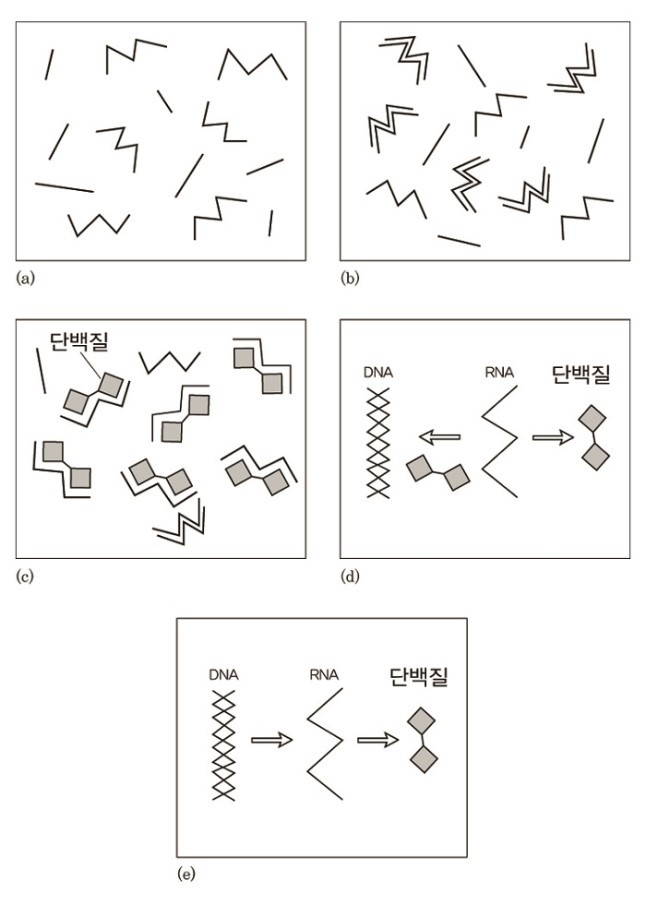 (a)

(b)

단백질

(c)

DNA RNA 단백질

(d)

DNA RNA 단백질

(e)