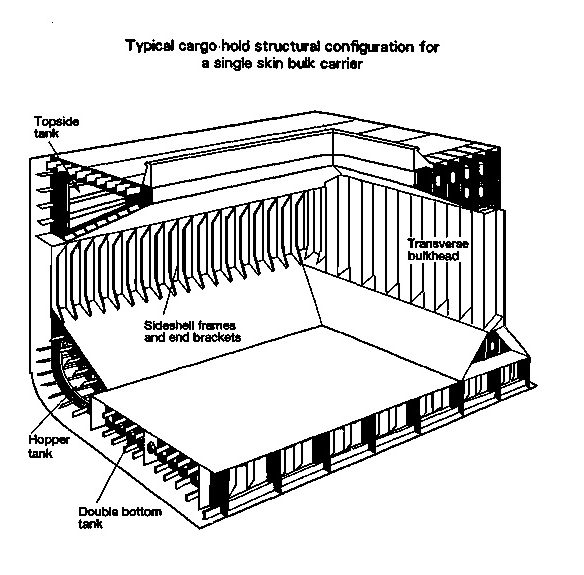 Typical cargo hold structural configuration for a single skin bulk carrier

Topside tank

Transverse bulkhead

Sideshell frames and end brackets

Hopper tank

Double bottom tank