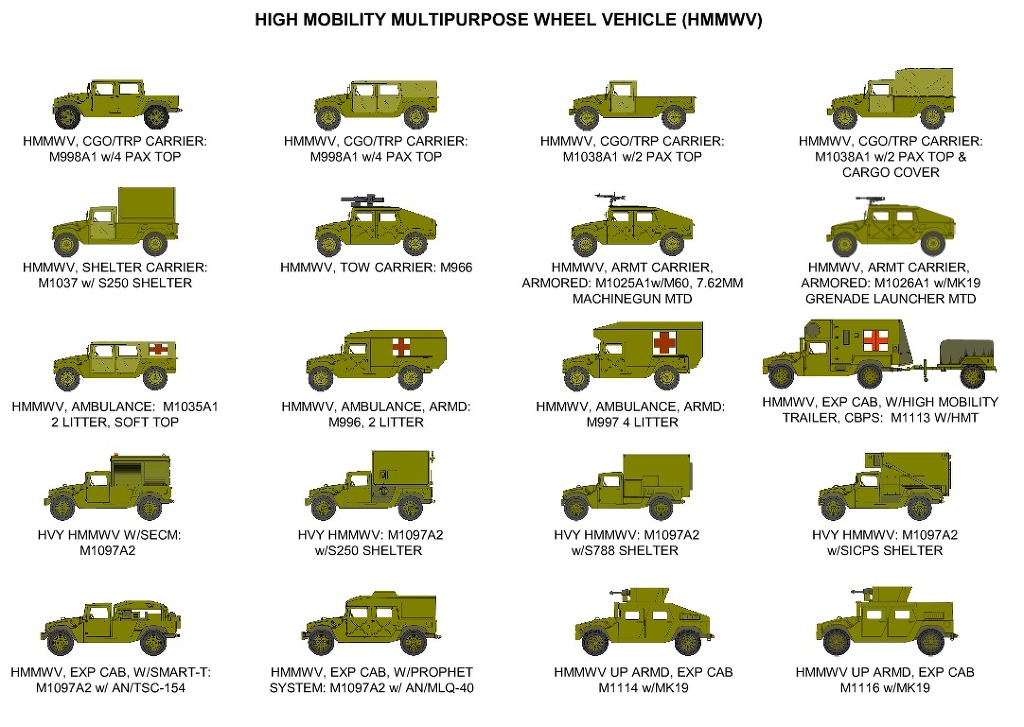 HIGH MOBILITY MULTIPURPOSE WHEEL VEHICLE (HMMWV)

HMMWV, CGO/TRP CARRIER: M998A1 w/4 PAX TOP

HMMWV, CGO/TRP CARRIER: M998A1 w/4 PAX TOP

HMMWV, CGO/TRP CARRIER: M1038A1 w/2 PAX TOP

HMMWV, CGO/TRP CARRIER: M1038A1 w/2 PAX TOP & CARGO COVER

HMMWV, SHELTER CARRIER: M1037 w/ S250 SHELTER

HMMWV, TOW CARRIER: M966

HMMWV, ARMT CARRIER, ARMORED: M1025A1w/M60, 7.62MM MACHINEGUN MTD

HMMWV, ARMT CARRIER, ARMORED: M1026A1 w/MK19 GRENADE LAUNCHER MTD

HMMWV, AMBULANCE: M1035A1 2 LITTER, SOFT TOP

HMMWV, AMBULANCE, ARMD: M996, 2 LITTER

HMMWV, AMBULANCE, ARMD: M997 4 LITTER

HMMWV, EXP CAB, W/HIGH MOBILITY TRAILER, CBPS: M1113 W/HMT

HVY HMMWV W/SECM: M1097A2

HVY HMMWV: M1097A2 w/S250 SHELTER

HVY HMMWV: M1097A2 w/S788 SHELTER

HVY HMMWV: M1097A2 w/SICPS SHELTER

HMMWV, EXP CAB, W/SMART-T: M1097A2 w/ AN/TSC-154

HMMWV, EXP CAB, W/PROPHET SYSTEM: M1097A2 w/ AN/MLQ-40

HMMWV UP ARMD, EXP CAB M1114 w/MK19

HMMWV UP ARMD, EXP CAB M1116 w/MK19