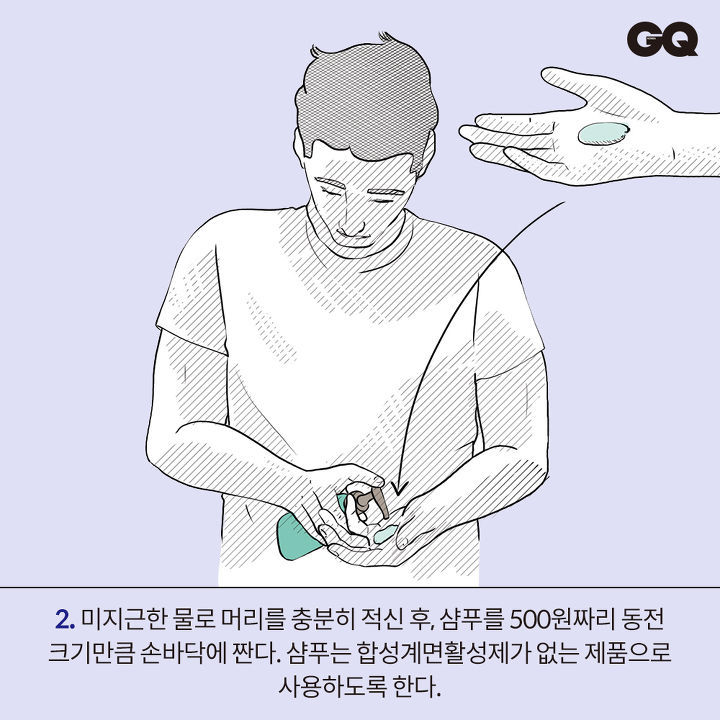 GQ

2. 미지근한 물로 머리를 충분히 적신 후, 샴푸를 500원짜리 동전 크기만큼 손바닥에 짠다. 샴푸는 합성계면활성제가 없는 제품으로 사용하도록 한다.