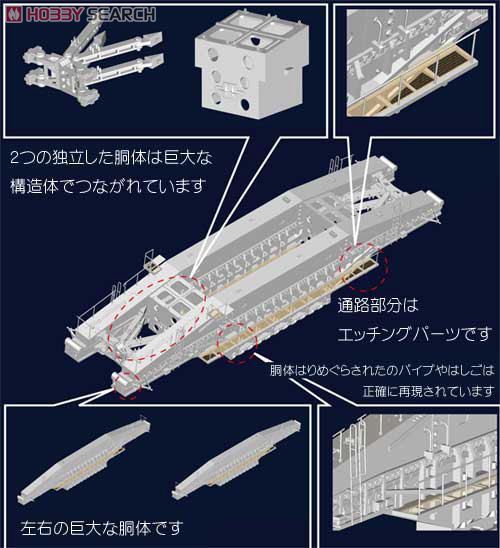 HOBBY SEARCH

2つの独立した胴体は巨大な構造体でつながれています

通路部分はエッチングパーツです

胴体はりめぐらされたのパイプやはしごは正確に再現されています

左右の巨大な胴体です