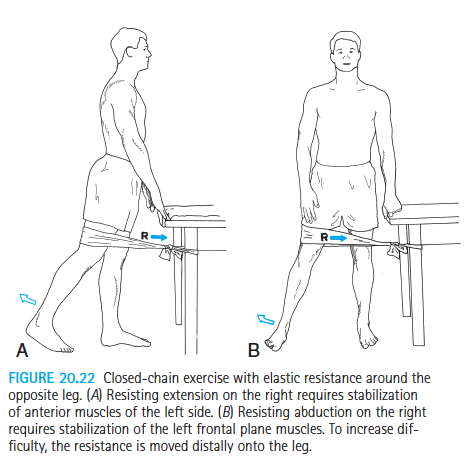 R

A

R

B

FIGURE 20.22 Closed-chain exercise with elastic resistance around the opposite leg. (A) Resisting extension on the right requires stabilization of anterior muscles of the left side. (B) Resisting abduction on the right requires stabilization of the left frontal plane muscles. To increase difficulty, the resistance is moved distally onto the leg.