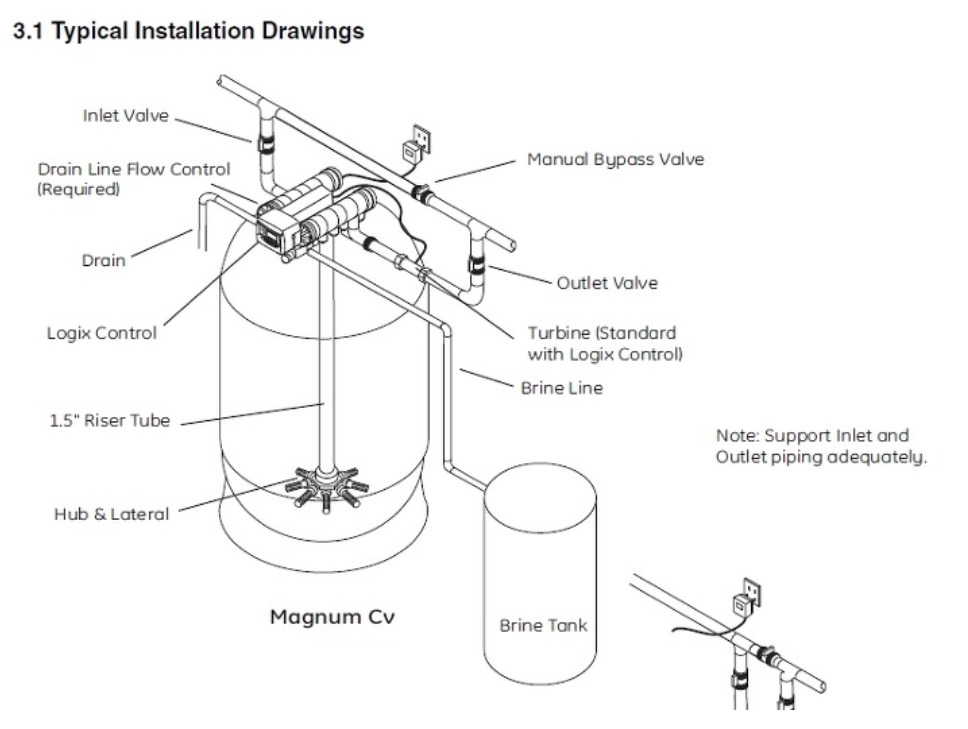 3.1 Typical Installation Drawings

Inlet Valve

Drain Line Flow Control (Required)

Drain

Logix Control

1.5" Riser Tube

Hub & Lateral

Manual Bypass Valve

Outlet Valve

Turbine (Standard with Logix Control)

Brine Line

Note: Support Inlet and Outlet piping adequately.

Magnum Cv

Brine Tank