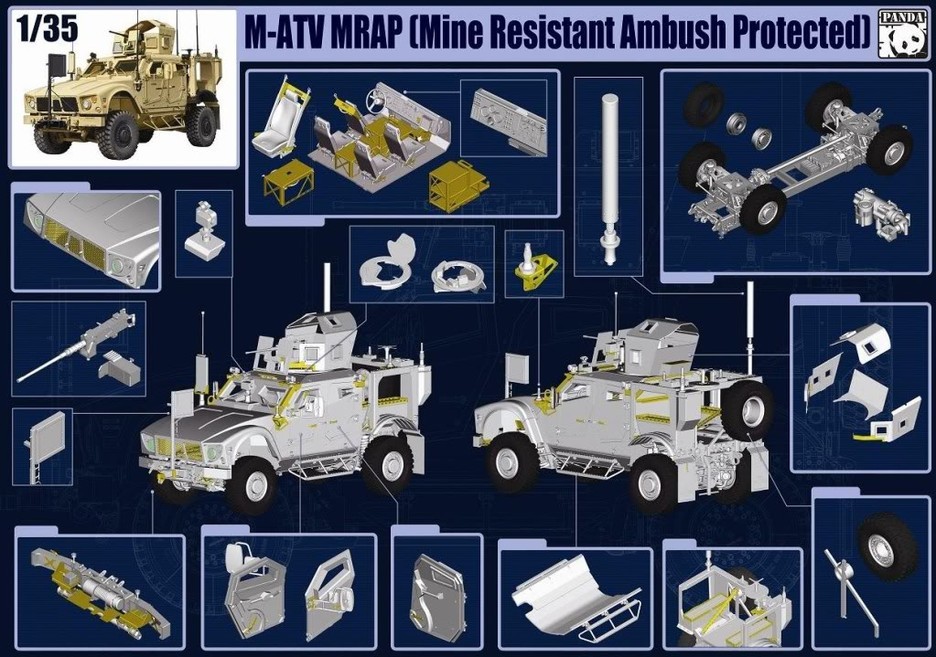 1/35

M-ATV MRAP (Mine Resistant Ambush Protected)

PANDA