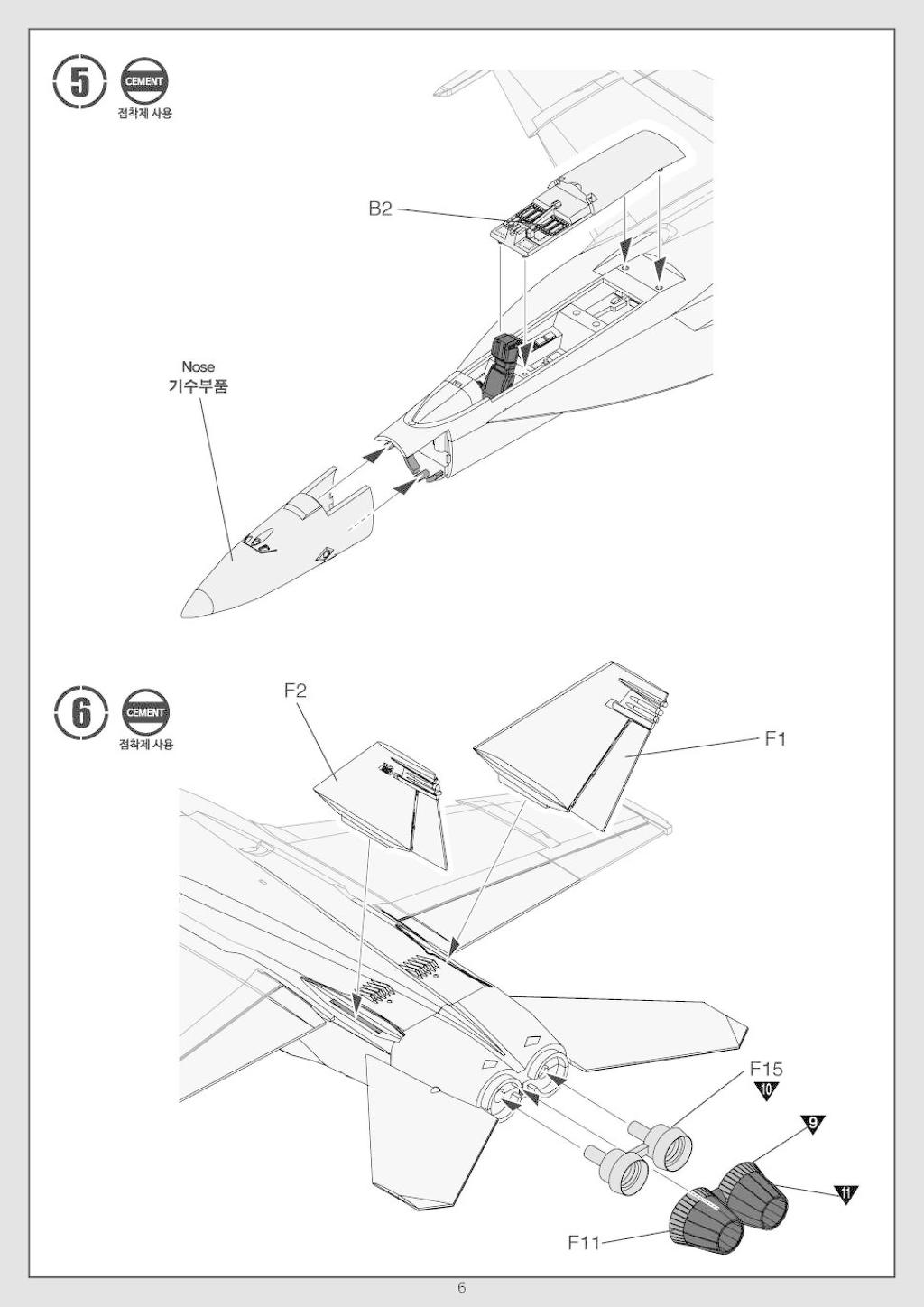 5
CEMENT
접착제 사용

B2

Nose
기수부품

6
CEMENT
접착제 사용

F2

F1

F15
10

9

11

F11

6