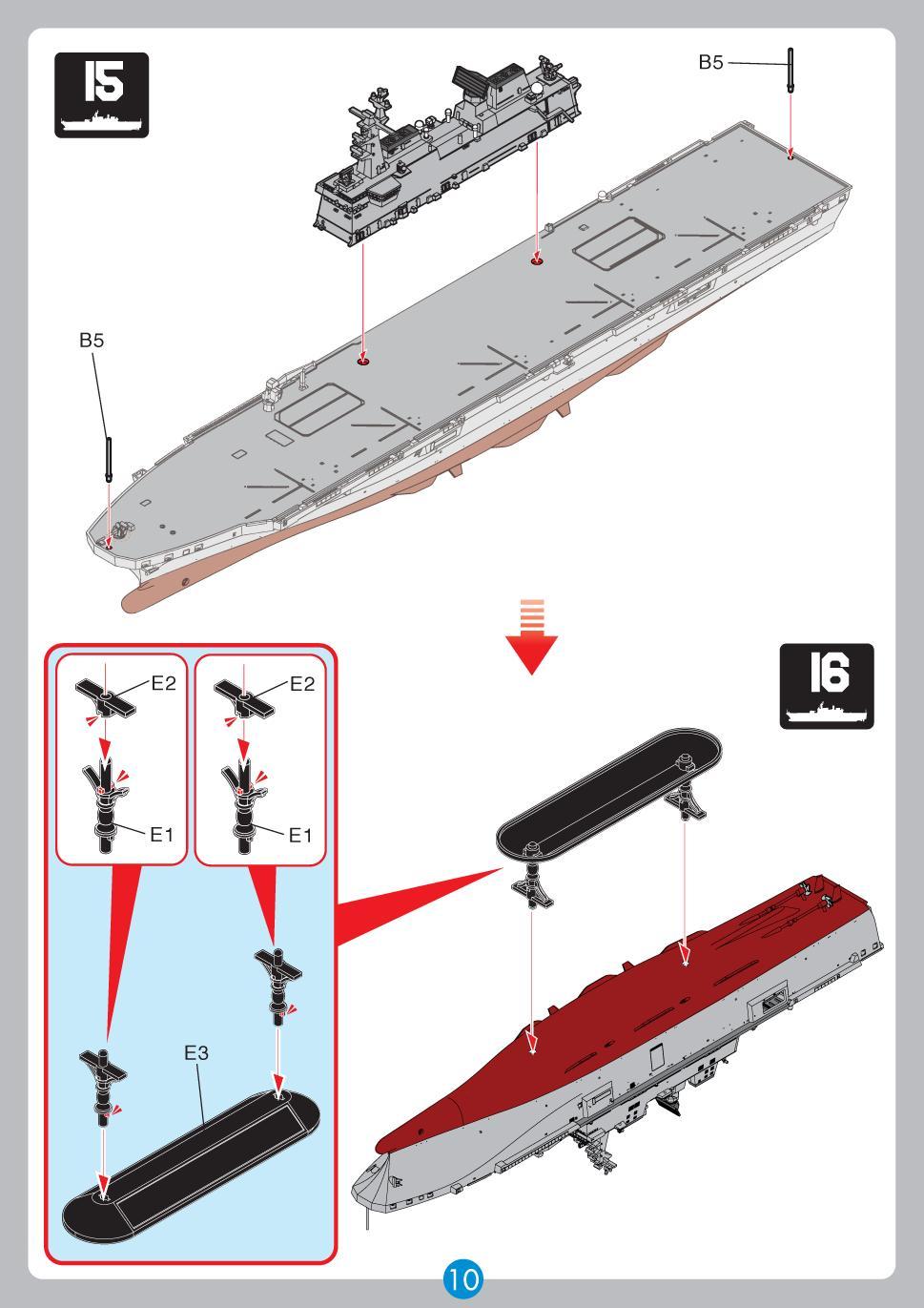 15

B5

B5

16

E2

E1

E2

E1

E3

10