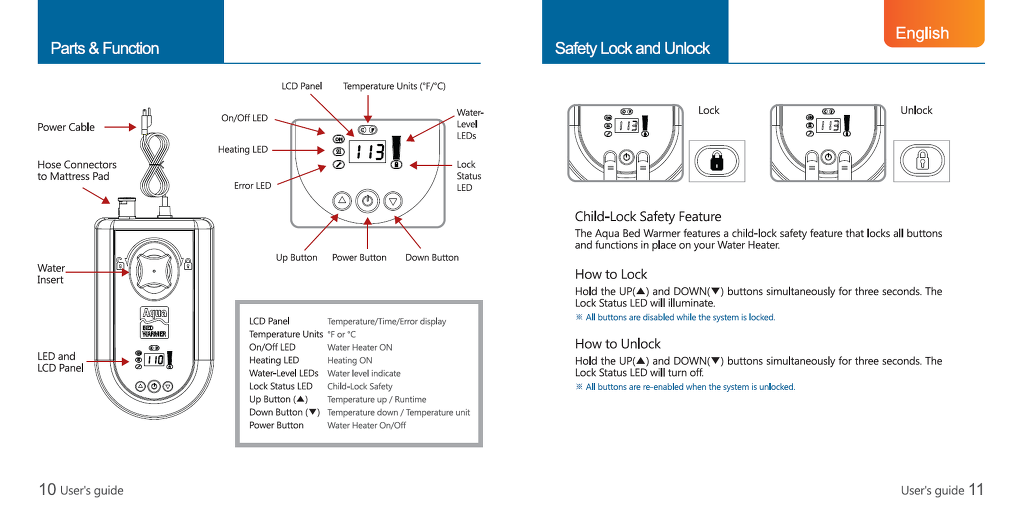 Parts & Function

Power Cable

Hose Connectors to Mattress Pad

Water Insert

LED and LCD Panel

Aqua BED WARMER

110

LCD Panel

Temperature Units (°F/°C)

On/Off LED

Heating LED

Error LED

Water-Level LEDs

Lock Status LED

113

Up Button

Power Button

Down Button

| | |
|---|---|
| LCD Panel | Temperature/Time/Error display |
| Temperature Units | °F or °C |
| On/Off LED | Water Heater ON |
| Heating LED | Heating ON |
| Water-Level LEDs | Water level indicate |
| Lock Status LED | Child-Lock Safety |
| Up Button (▲) | Temperature up / Runtime |
| Down Button (▼) | Temperature down / Temperature unit |
| Power Button | Water Heater On/Off |

10 User's guide

English

Safety Lock and Unlock

113

Lock

113

Unlock

Child-Lock Safety Feature

The Aqua Bed Warmer features a child-lock safety feature that locks all buttons and functions in place on your Water Heater.

How to Lock

Hold the UP(▲) and DOWN(▼) buttons simultaneously for three seconds. The Lock Status LED will illuminate.

※ All buttons are disabled while the system is locked.

How to Unlock

Hold the UP(▲) and DOWN(▼) buttons simultaneously for three seconds. The Lock Status LED will turn off.

※ All buttons are re-enabled when the system is unlocked.

User's guide 11