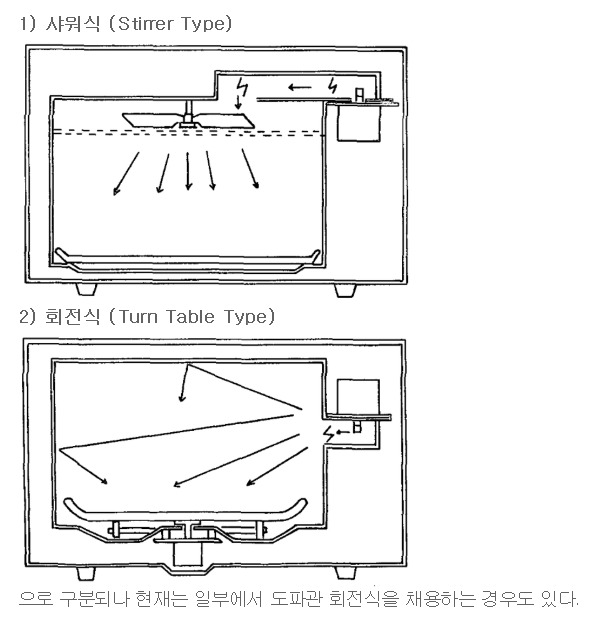 1) 샤워식 (Stirrer Type)

2) 회전식 (Turn Table Type)

으로 구분되나 현재는 일부에서 도파관 회전식을 채용하는 경우도 있다.