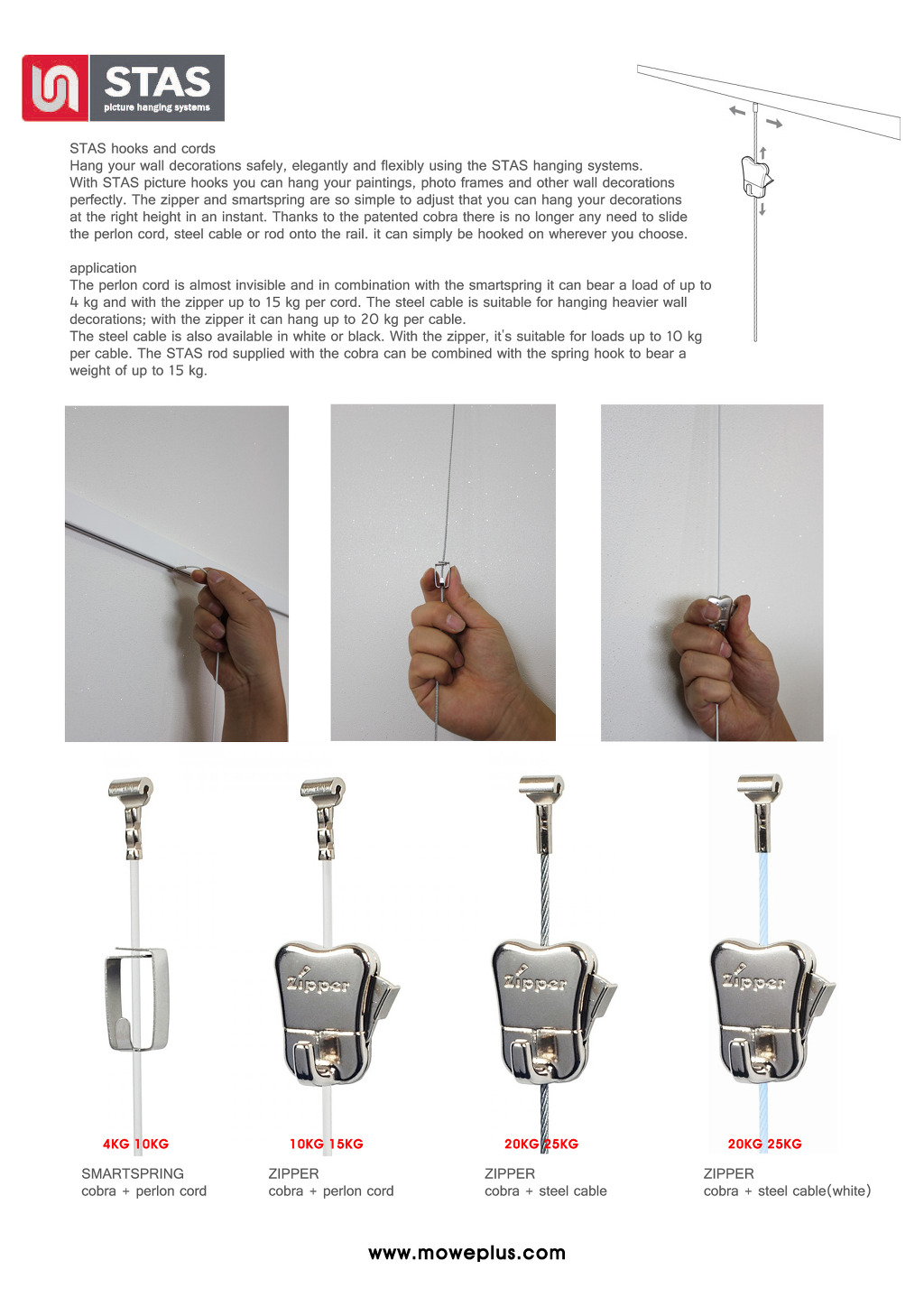 STAS
picture hanging systems

STAS hooks and cords
Hang your wall decorations safely, elegantly and flexibly using the STAS hanging systems.
With STAS picture hooks you can hang your paintings, photo frames and other wall decorations perfectly. The zipper and smartspring are so simple to adjust that you can hang your decorations at the right height in an instant. Thanks to the patented cobra there is no longer any need to slide the perlon cord, steel cable or rod onto the rail. it can simply be hooked on wherever you choose.

application
The perlon cord is almost invisible and in combination with the smartspring it can bear a load of up to 4 kg and with the zipper up to 15 kg per cord. The steel cable is suitable for hanging heavier wall decorations; with the zipper it can hang up to 20 kg per cable.
The steel cable is also available in white or black. With the zipper, it's suitable for loads up to 10 kg per cable. The STAS rod supplied with the cobra can be combined with the spring hook to bear a weight of up to 15 kg.

zipper

zipper

zipper

4KG 10KG
SMARTSPRING
cobra + perlon cord

10KG 15KG
ZIPPER
cobra + perlon cord

20KG 25KG
ZIPPER
cobra + steel cable

20KG 25KG
ZIPPER
cobra + steel cable(white)

www.moweplus.com