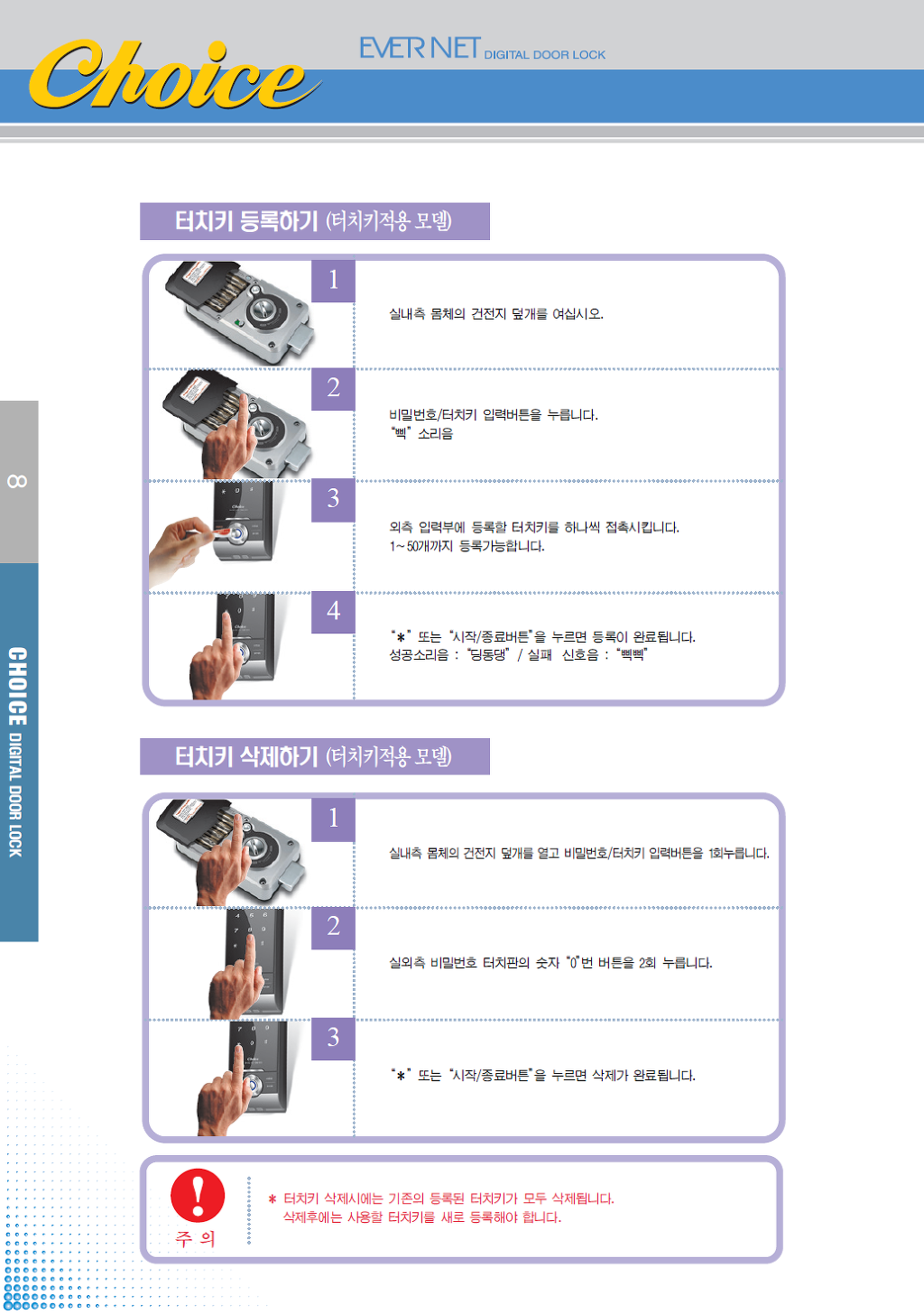 Choice

EVER NET DIGITAL DOOR LOCK

8

CHOICE DIGITAL DOOR LOCK

터치키 등록하기 (터치키적용 모델)

1
실내측 몸체의 건전지 덮개를 여십시오.

2
비밀번호/터치키 입력버튼을 누릅니다.
"삑" 소리음

3
외측 입력부에 등록할 터치키를 하나씩 접촉시킵니다.
1~50개까지 등록가능합니다.

4
"*" 또는 "시작/종료버튼"을 누르면 등록이 완료됩니다.
성공소리음 : "딩동댕" / 실패 신호음 : "삑삑"

터치키 삭제하기 (터치키적용 모델)

1
실내측 몸체의 건전지 덮개를 열고 비밀번호/터치키 입력버튼을 1회누릅니다.

2
실외측 비밀번호 터치판의 숫자 "0"번 버튼을 2회 누릅니다.

3
"*" 또는 "시작/종료버튼"을 누르면 삭제가 완료됩니다.

주 의

* 터치키 삭제시에는 기존의 등록된 터치키가 모두 삭제됩니다.
삭제후에는 사용할 터치키를 새로 등록해야 합니다.