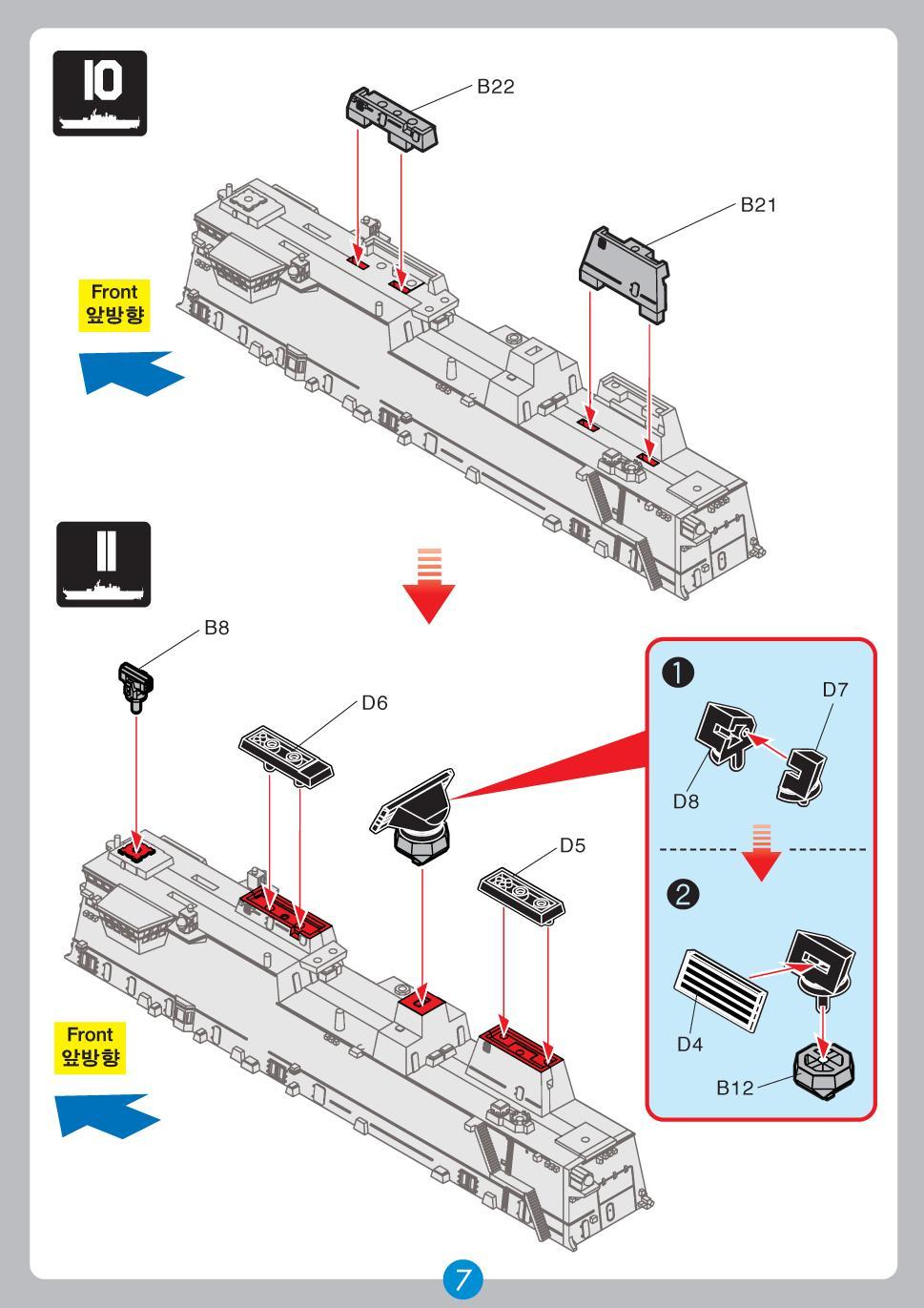 10

B22

B21

Front
앞방향

11

B8

D6

D5

Front
앞방향

1

D7

D8

2

D4

B12

7