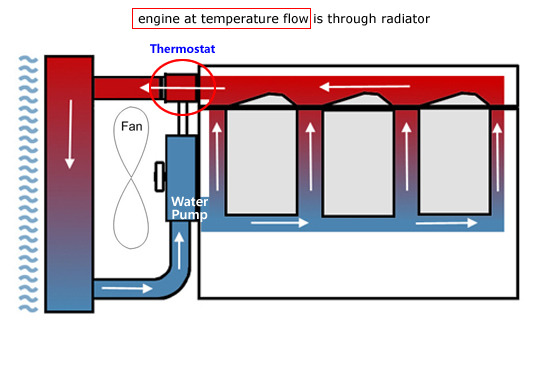 engine at temperature flow is through radiator

Thermostat

Fan

Water Pump