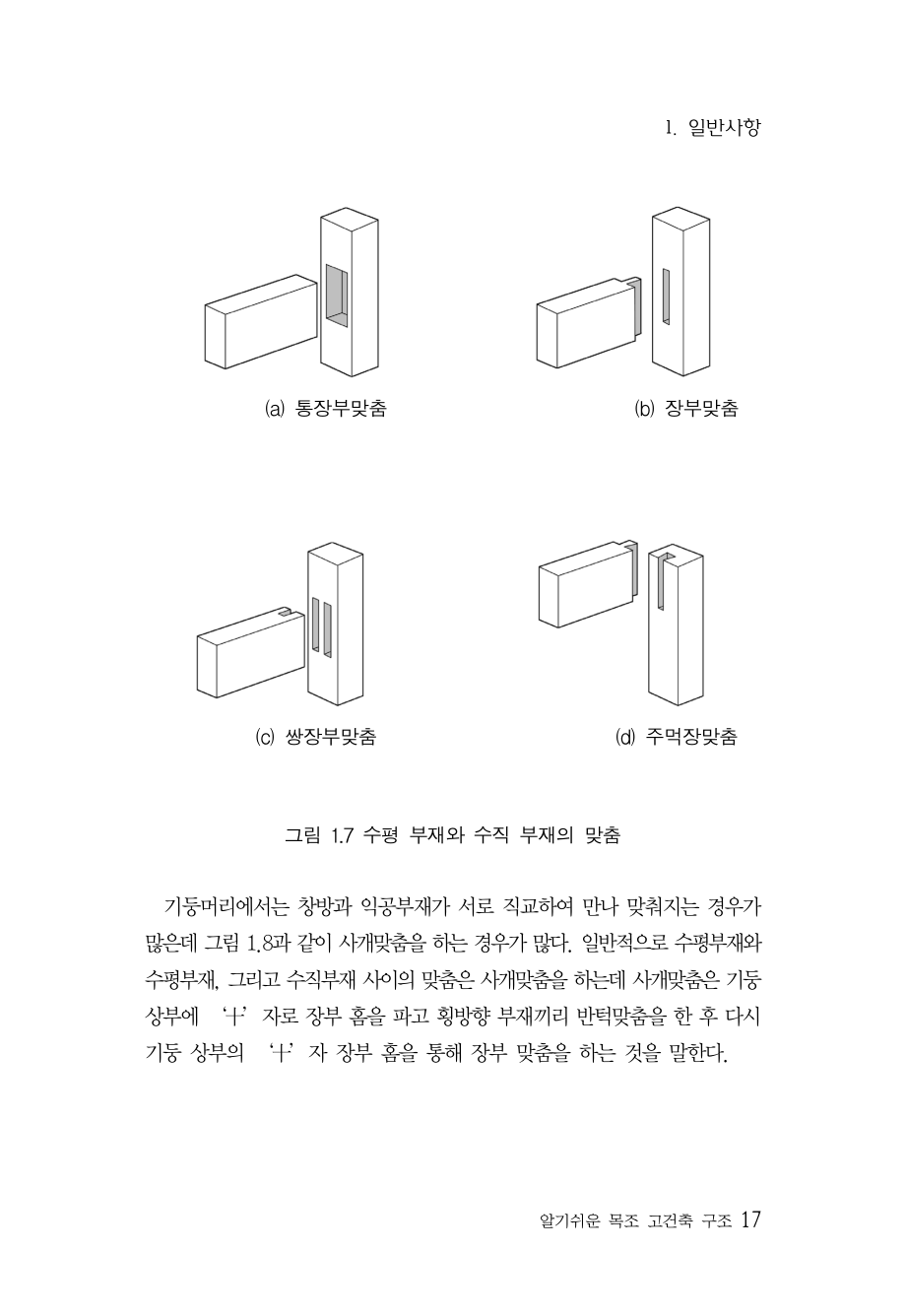 1. 일반사항

(a) 통장부맞춤

(b) 장부맞춤

(c) 쌍장부맞춤

(d) 주먹장맞춤

그림 1.7 수평 부재와 수직 부재의 맞춤

기둥머리에서는 창방과 익공부재가 서로 직교하여 만나 맞춰지는 경우가 많은데 그림 1.8과 같이 사개맞춤을 하는 경우가 많다. 일반적으로 수평부재와 수평부재, 그리고 수직부재 사이의 맞춤은 사개맞춤을 하는데 사개맞춤은 기둥 상부에 '十' 자로 장부 홈을 파고 횡방향 부재끼리 반턱맞춤을 한 후 다시 기둥 상부의 '十' 자 장부 홈을 통해 장부 맞춤을 하는 것을 말한다.

알기쉬운 목조 고건축 구조 17