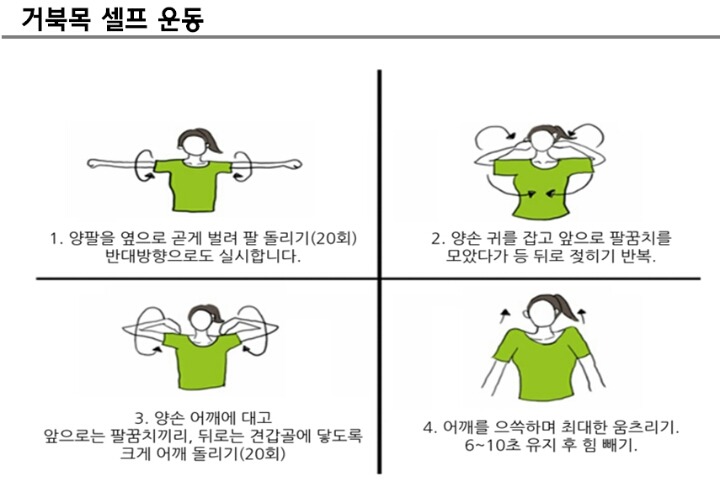 거북목 셀프 운동

1. 양팔을 옆으로 곧게 벌려 팔 돌리기(20회) 반대방향으로도 실시합니다.

2. 양손 귀를 잡고 앞으로 팔꿈치를 모았다가 등 뒤로 젖히기 반복.

3. 양손 어깨에 대고 앞으로는 팔꿈치끼리, 뒤로는 견갑골에 닿도록 크게 어깨 돌리기(20회)

4. 어깨를 으쓱하며 최대한 움츠리기. 6~10초 유지 후 힘 빼기.