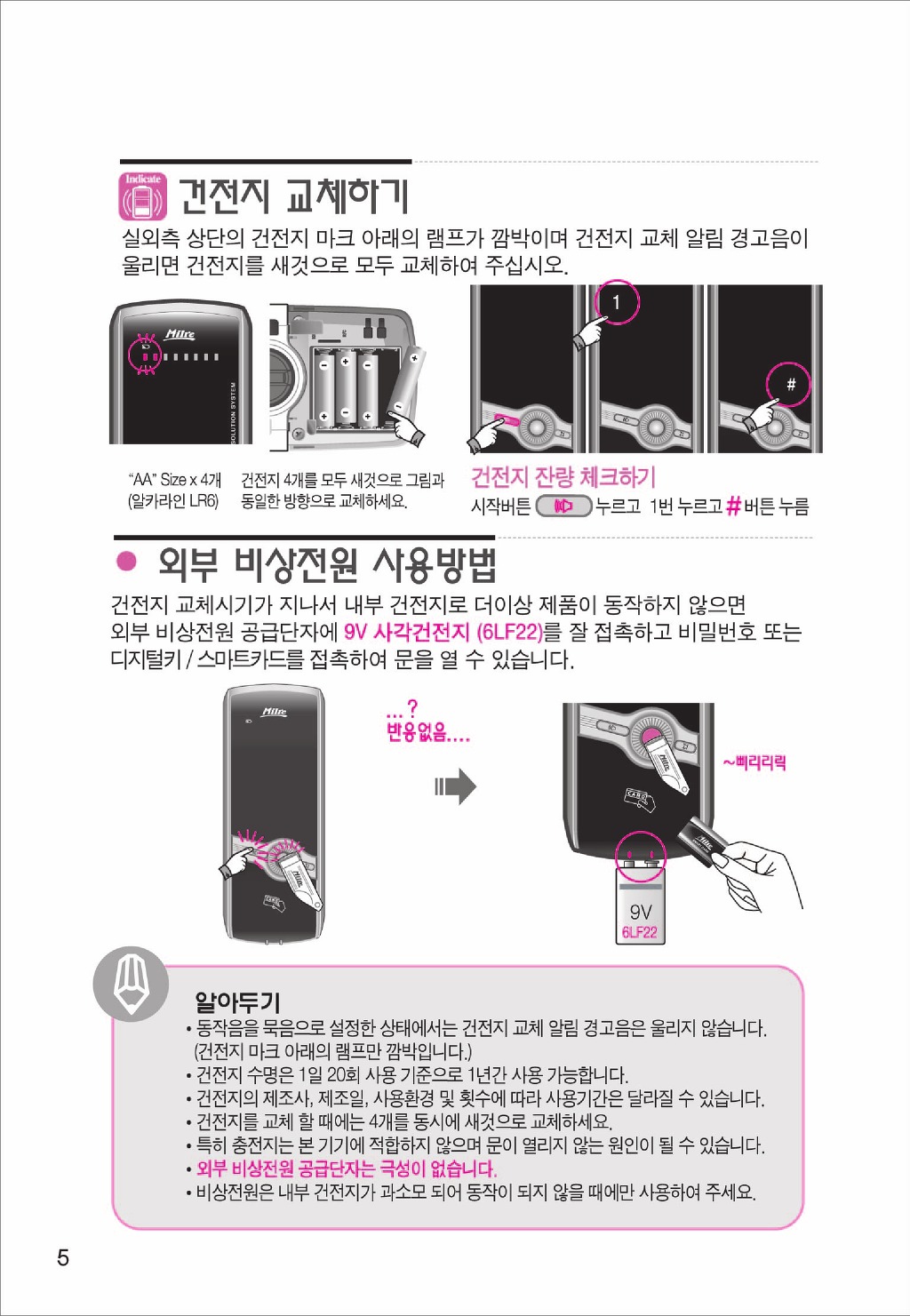 Indicate

건전지 교체하기

실외측 상단의 건전지 마크 아래의 램프가 깜박이며 건전지 교체 알림 경고음이 울리면 건전지를 새것으로 모두 교체하여 주십시오.

Milre

SOLUTION SYSTEM

1

#

"AA" Size x 4개 (알카라인 LR6)

건전지 4개를 모두 새것으로 그림과 동일한 방향으로 교체하세요.

건전지 잔량 체크하기

시작버튼 누르고 1번 누르고 # 버튼 누름

외부 비상전원 사용방법

건전지 교체시기가 지나서 내부 건전지로 더이상 제품이 동작하지 않으면 외부 비상전원 공급단자에 9V 사각건전지 (6LF22)를 잘 접촉하고 비밀번호 또는 디지털키 / 스마트카드를 접촉하여 문을 열 수 있습니다.

Milre

... ?
반응없음....

~삐리리릭

9V
6LF22

알아두기

• 동작음을 묵음으로 설정한 상태에서는 건전지 교체 알림 경고음은 울리지 않습니다. (건전지 마크 아래의 램프만 깜박입니다.)
• 건전지 수명은 1일 20회 사용 기준으로 1년간 사용 가능합니다.
• 건전지의 제조사, 제조일, 사용환경 및 횟수에 따라 사용기간은 달라질 수 있습니다.
• 건전지를 교체 할 때에는 4개를 동시에 새것으로 교체하세요.
• 특히 충전지는 본 기기에 적합하지 않으며 문이 열리지 않는 원인이 될 수 있습니다.
• 외부 비상전원 공급단자는 극성이 없습니다.
• 비상전원은 내부 건전지가 과소모 되어 동작이 되지 않을 때에만 사용하여 주세요.

5