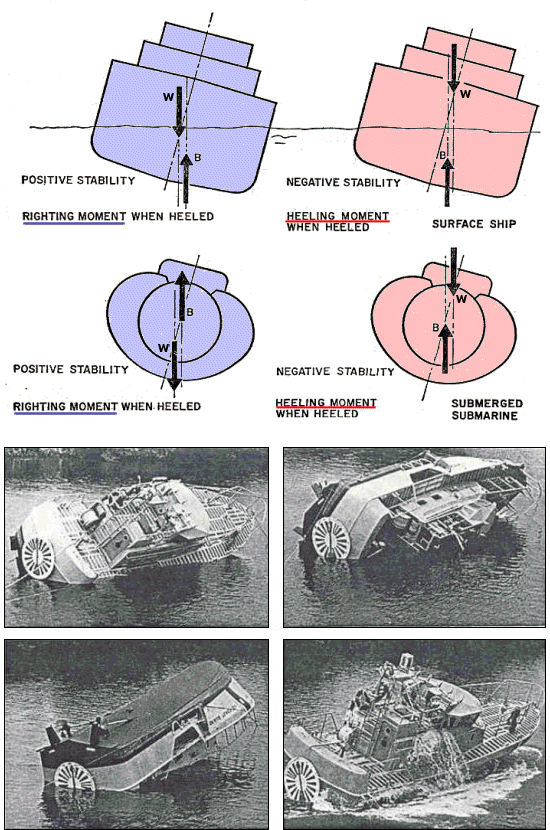 W

B

POSITIVE STABILITY

RIGHTING MOMENT WHEN HEELED

W

B

NEGATIVE STABILITY

HEELING MOMENT WHEN HEELED

SURFACE SHIP

B

W

POSITIVE STABILITY

RIGHTING MOMENT WHEN HEELED

W

B

NEGATIVE STABILITY

HEELING MOMENT WHEN HEELED

SUBMERGED SUBMARINE