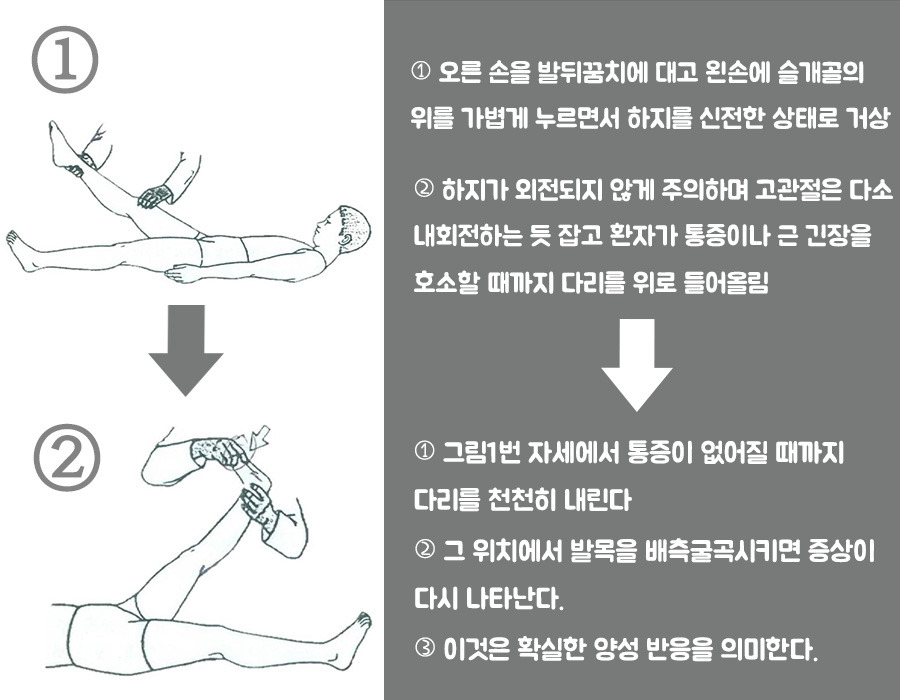 ①

②

① 오른 손을 발뒤꿈치에 대고 왼손에 슬개골의 위를 가볍게 누르면서 하지를 신전한 상태로 거상

② 하지가 외전되지 않게 주의하며 고관절은 다소 내회전하는 듯 잡고 환자가 통증이나 근 긴장을 호소할 때까지 다리를 위로 들어올림

① 그림1번 자세에서 통증이 없어질 때까지 다리를 천천히 내린다

② 그 위치에서 발목을 배측굴곡시키면 증상이 다시 나타난다.

③ 이것은 확실한 양성 반응을 의미한다.