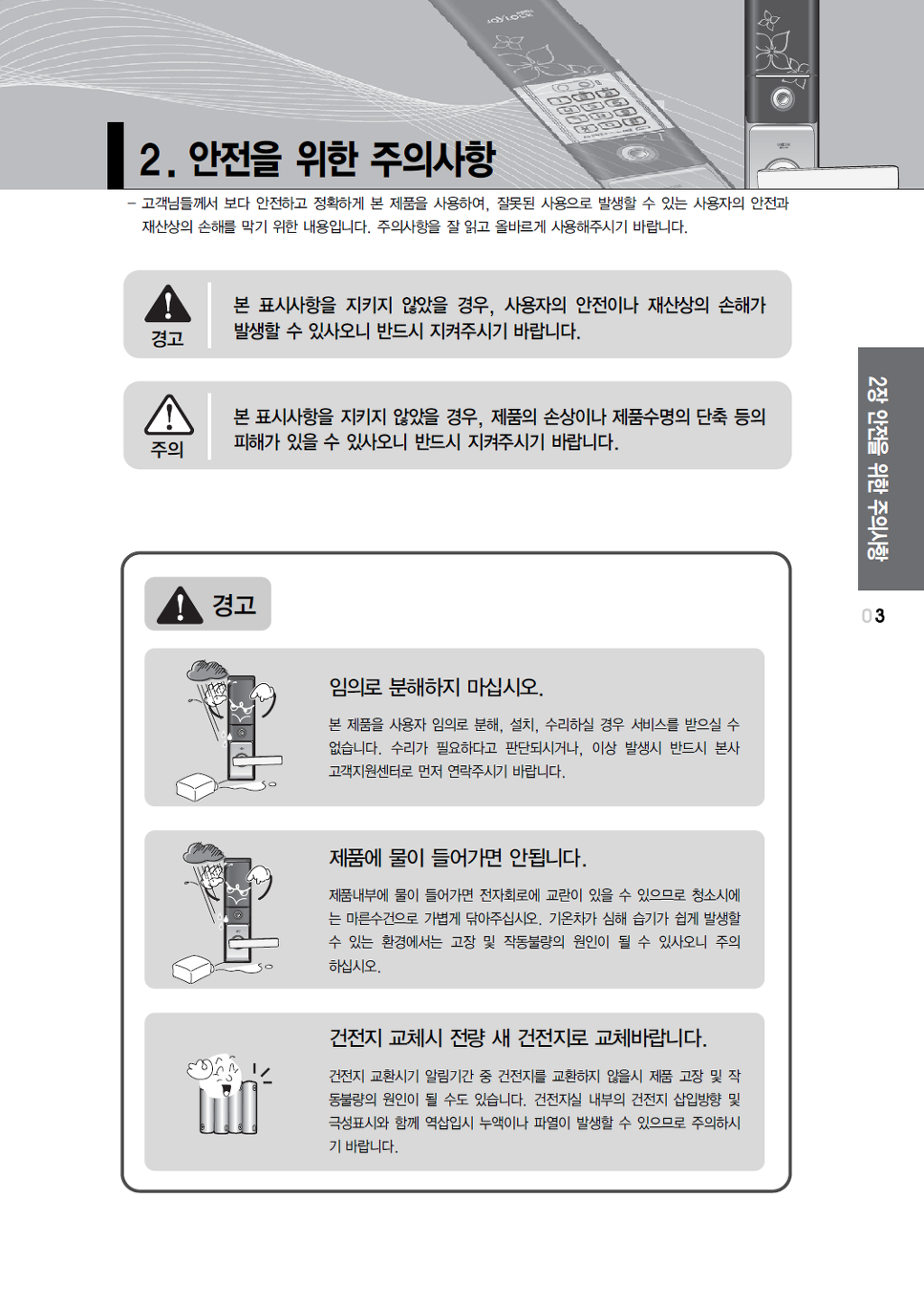 2. 안전을 위한 주의사항

– 고객님들께서 보다 안전하고 정확하게 본 제품을 사용하여, 잘못된 사용으로 발생할 수 있는 사용자의 안전과 재산상의 손해를 막기 위한 내용입니다. 주의사항을 잘 읽고 올바르게 사용해주시기 바랍니다.

경고

본 표시사항을 지키지 않았을 경우, 사용자의 안전이나 재산상의 손해가 발생할 수 있사오니 반드시 지켜주시기 바랍니다.

주의

본 표시사항을 지키지 않았을 경우, 제품의 손상이나 제품수명의 단축 등의 피해가 있을 수 있사오니 반드시 지켜주시기 바랍니다.

2장 안전을 위한 주의사항

03

경고

임의로 분해하지 마십시오.

본 제품을 사용자 임의로 분해, 설치, 수리하실 경우 서비스를 받으실 수 없습니다. 수리가 필요하다고 판단되시거나, 이상 발생시 반드시 본사 고객지원센터로 먼저 연락주시기 바랍니다.

제품에 물이 들어가면 안됩니다.

제품내부에 물이 들어가면 전자회로에 교란이 있을 수 있으므로 청소시에는 마른수건으로 가볍게 닦아주십시오. 기온차가 심해 습기가 쉽게 발생할 수 있는 환경에서는 고장 및 작동불량의 원인이 될 수 있사오니 주의하십시오.

건전지 교체시 전량 새 건전지로 교체바랍니다.

건전지 교환시기 알림기간 중 건전지를 교환하지 않을시 제품 고장 및 작동불량의 원인이 될 수도 있습니다. 건전지실 내부의 건전지 삽입방향 및 극성표시와 함께 역삽입시 누액이나 파열이 발생할 수 있으므로 주의하시기 바랍니다.