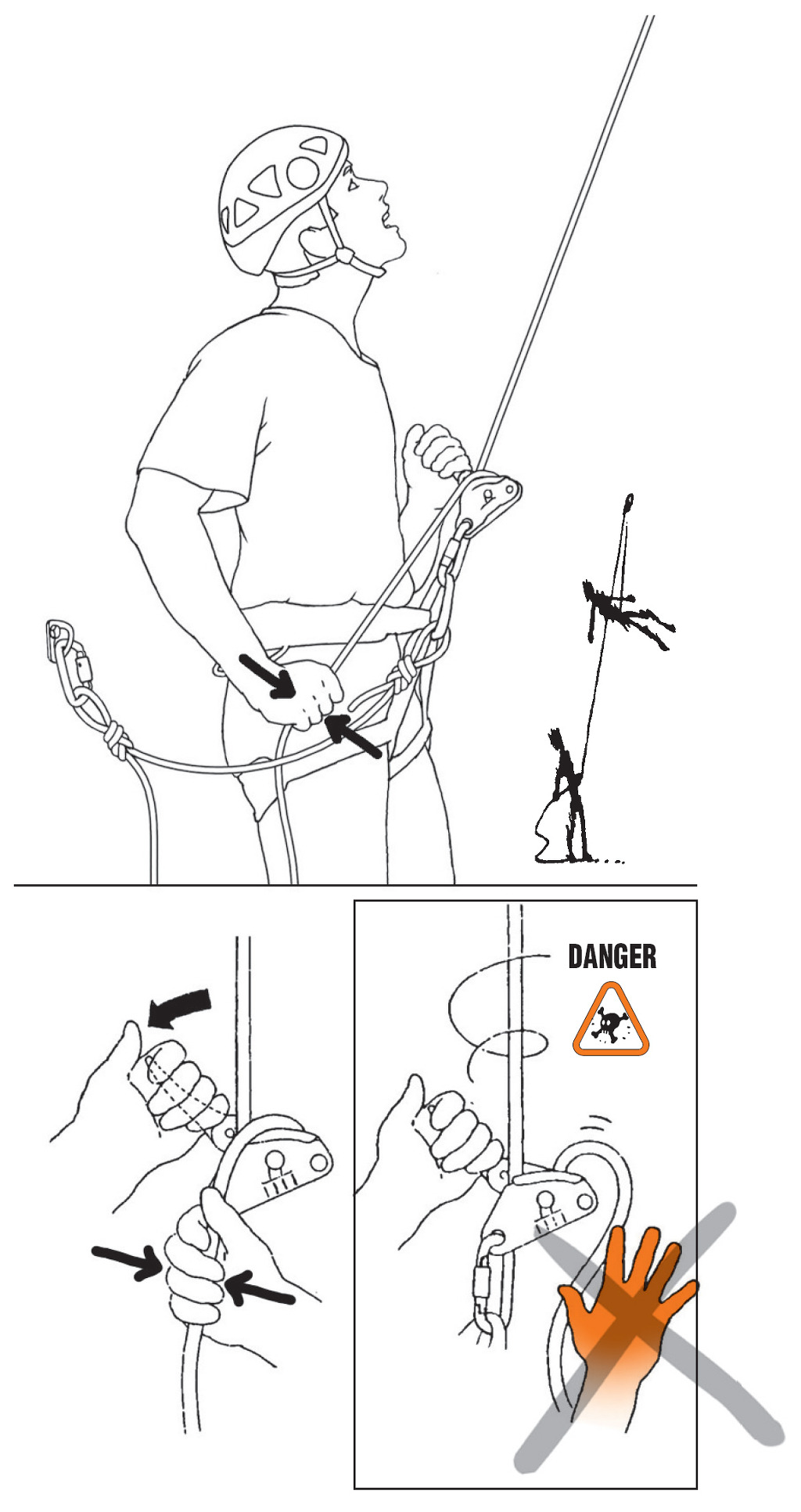 DANGER