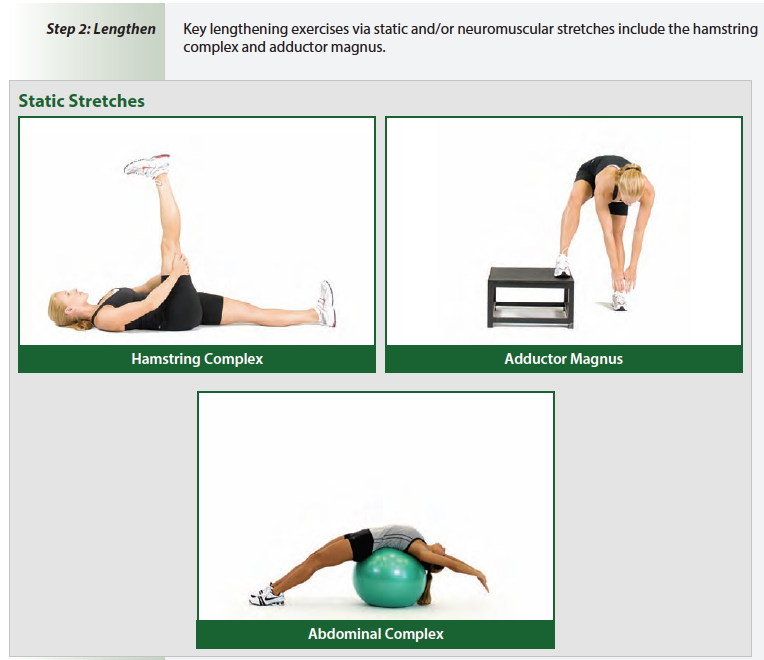 Step 2: Lengthen

Key lengthening exercises via static and/or neuromuscular stretches include the hamstring complex and adductor magnus.

Static Stretches

Hamstring Complex

Adductor Magnus

Abdominal Complex