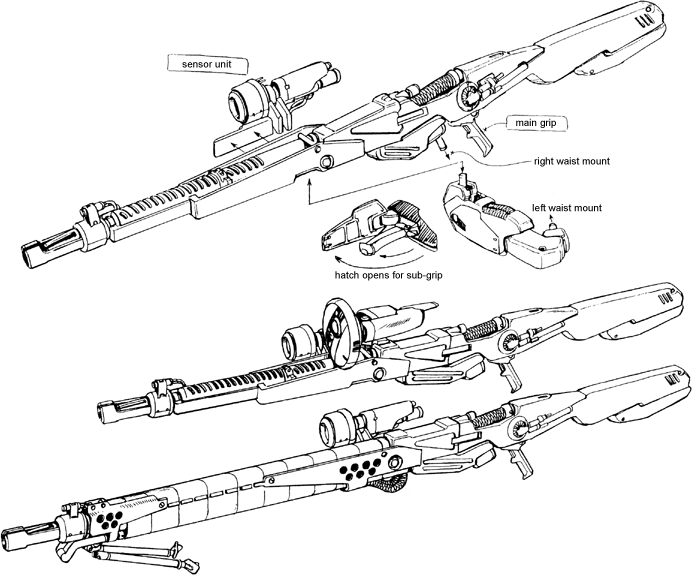 sensor unit

main grip

right waist mount

left waist mount

hatch opens for sub-grip