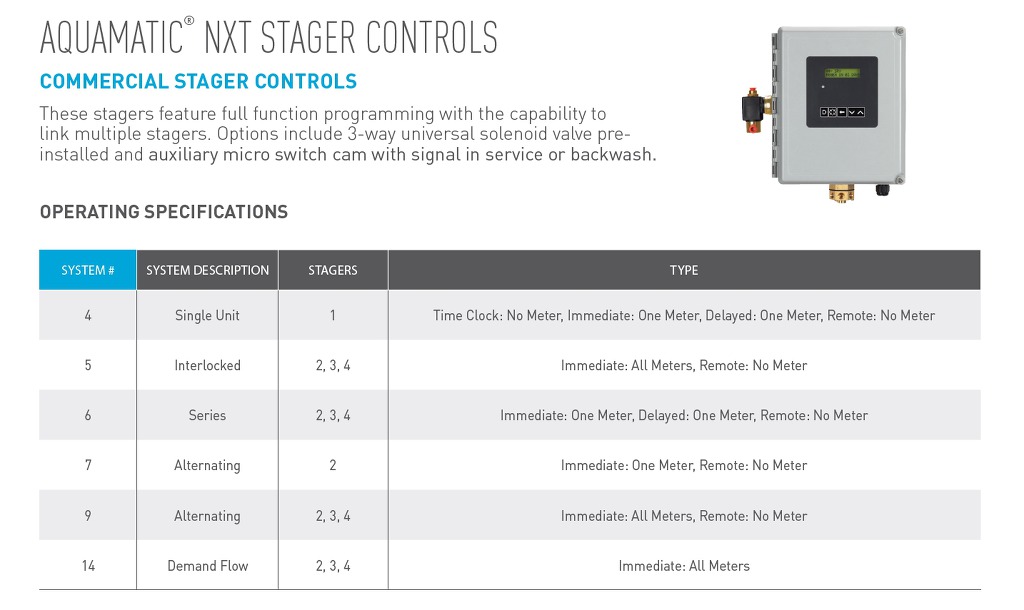 AQUAMATIC® NXT STAGER CONTROLS

COMMERCIAL STAGER CONTROLS

These stagers feature full function programming with the capability to link multiple stagers. Options include 3-way universal solenoid valve pre-installed and auxiliary micro switch cam with signal in service or backwash.

OPERATING SPECIFICATIONS

| SYSTEM # | SYSTEM DESCRIPTION | STAGERS | TYPE |
|---|---|---|---|
| 4 | Single Unit | 1 | Time Clock: No Meter, Immediate: One Meter, Delayed: One Meter, Remote: No Meter |
| 5 | Interlocked | 2, 3, 4 | Immediate: All Meters, Remote: No Meter |
| 6 | Series | 2, 3, 4 | Immediate: One Meter, Delayed: One Meter, Remote: No Meter |
| 7 | Alternating | 2 | Immediate: One Meter, Remote: No Meter |
| 9 | Alternating | 2, 3, 4 | Immediate: All Meters, Remote: No Meter |
| 14 | Demand Flow | 2, 3, 4 | Immediate: All Meters |