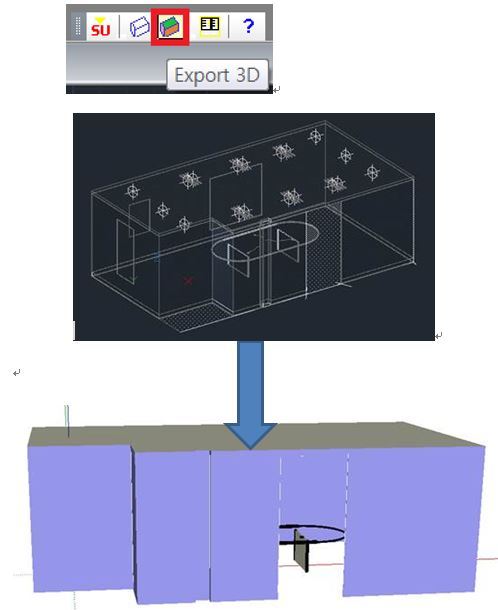 SU ?

Export 3D