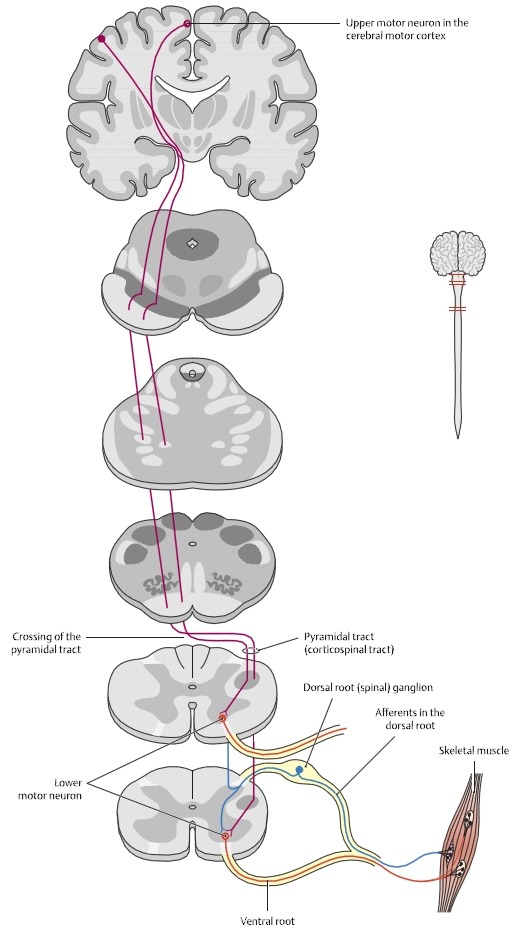 Upper motor neuron in the cerebral motor cortex

Crossing of the pyramidal tract

Pyramidal tract (corticospinal tract)

Dorsal root (spinal) ganglion

Afferents in the dorsal root

Skeletal muscle

Lower motor neuron

Ventral root