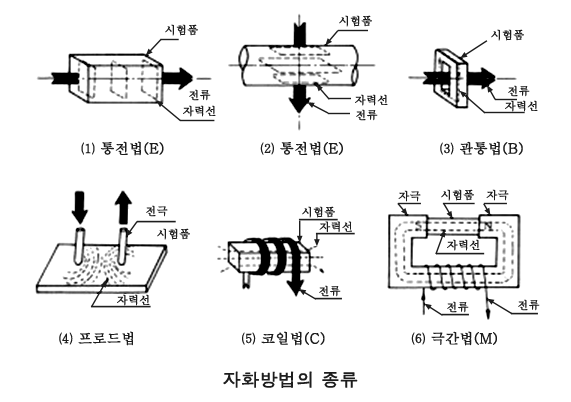 시험품
전류
자력선
(1) 통전법(E)

시험품
자력선
전류
(2) 통전법(E)

시험품
전류
자력선
(3) 관통법(B)

전극
시험품
자력선
(4) 프로드법

시험품
자력선
전류
(5) 코일법(C)

자극
시험품
자극
S
N
자력선
전류
전류
(6) 극간법(M)

자화방법의 종류