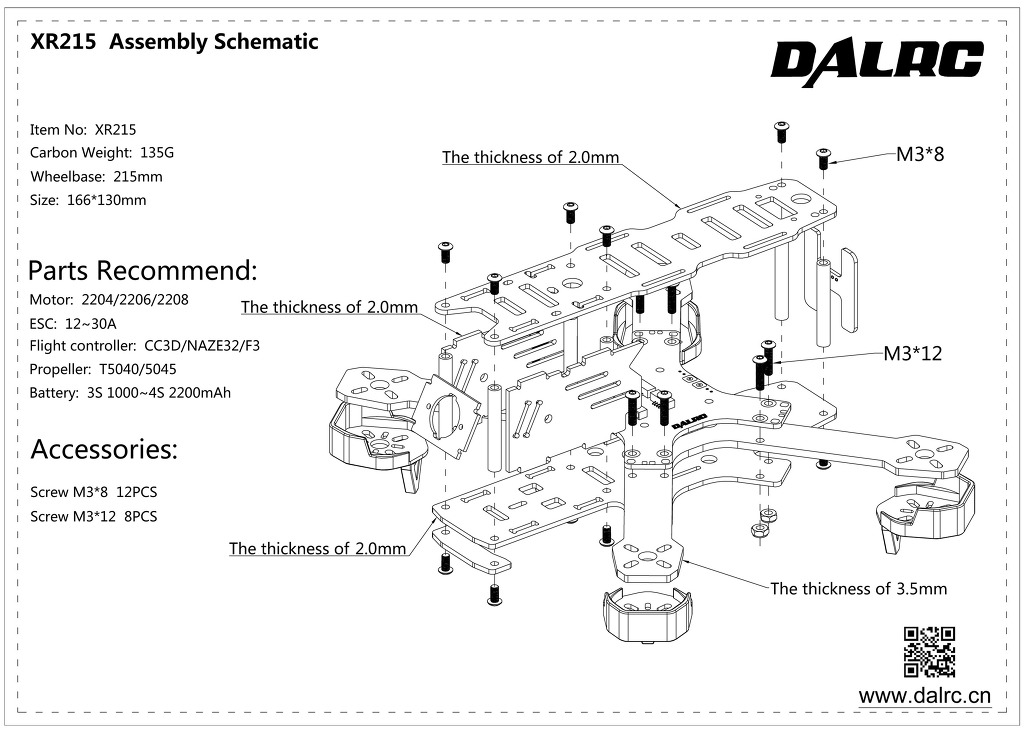 XR215 Assembly Schematic

DALRC

Item No: XR215
Carbon Weight: 135G
Wheelbase: 215mm
Size: 166*130mm

Parts Recommend:
Motor: 2204/2206/2208
ESC: 12~30A
Flight controller: CC3D/NAZE32/F3
Propeller: T5040/5045
Battery: 3S 1000~4S 2200mAh

Accessories:
Screw M3*8 12PCS
Screw M3*12 8PCS

The thickness of 2.0mm
M3*8
The thickness of 2.0mm
M3*12
DALRC
The thickness of 2.0mm
The thickness of 3.5mm

www.dalrc.cn