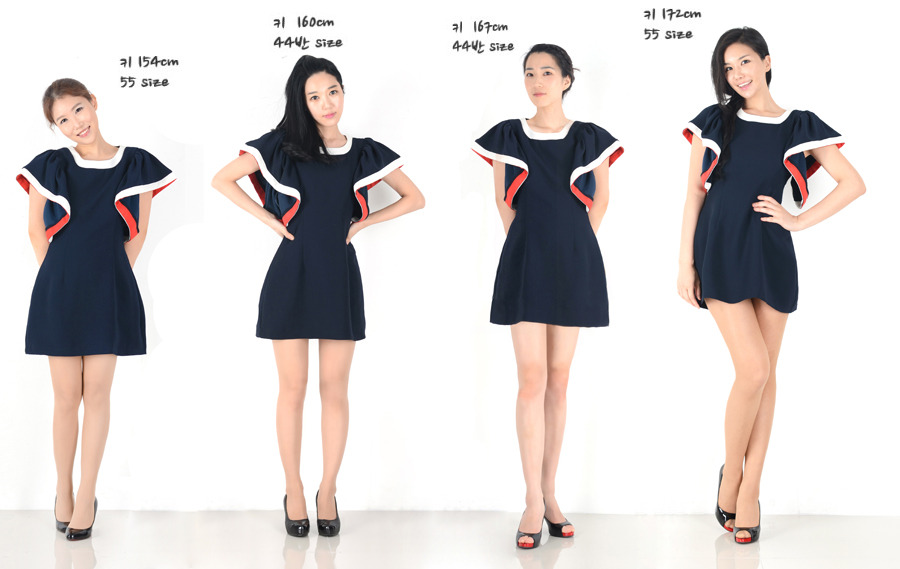 키 154cm
55 size

키 160cm
44반 size

키 167cm
44반 size

키 172cm
55 size