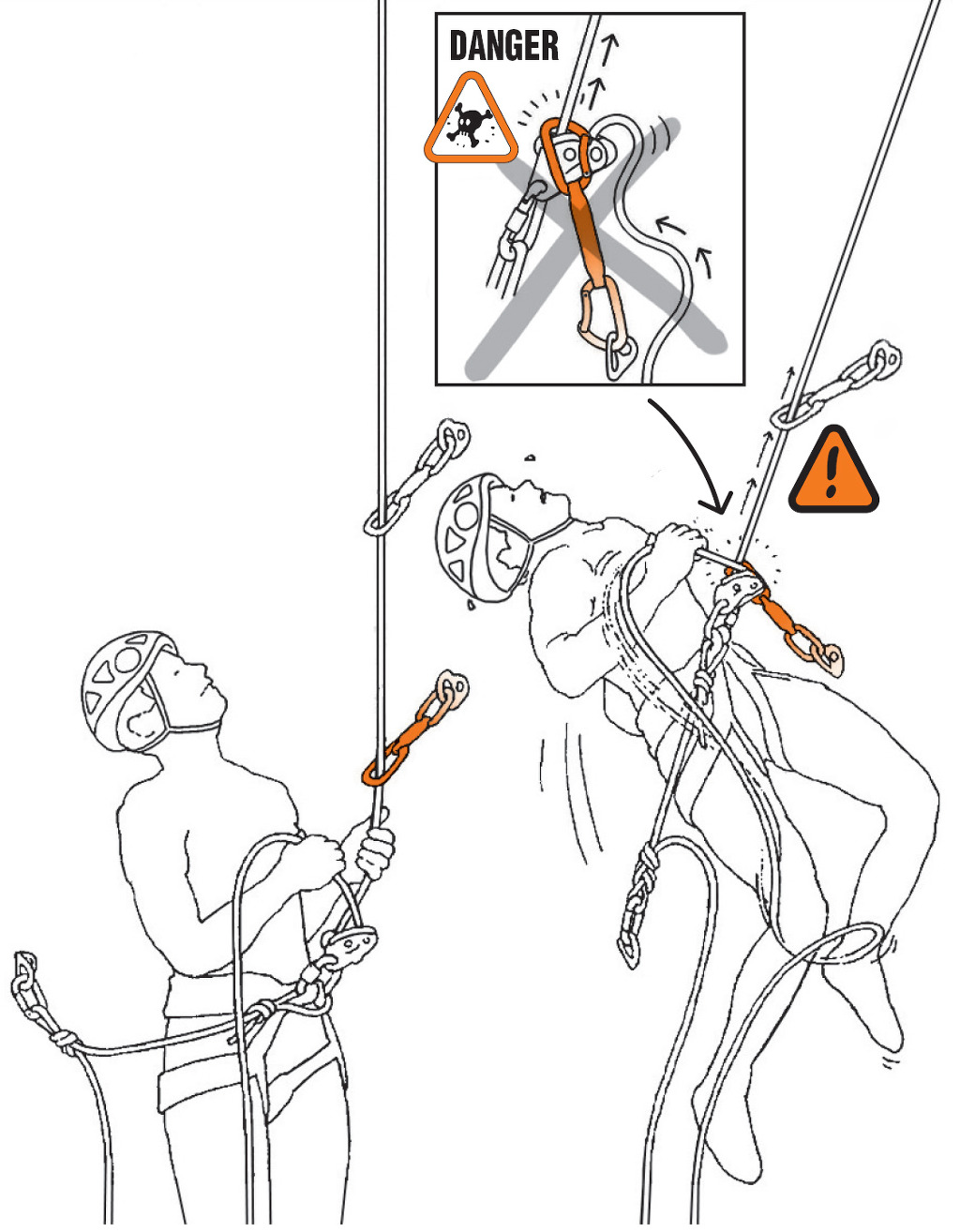 DANGER