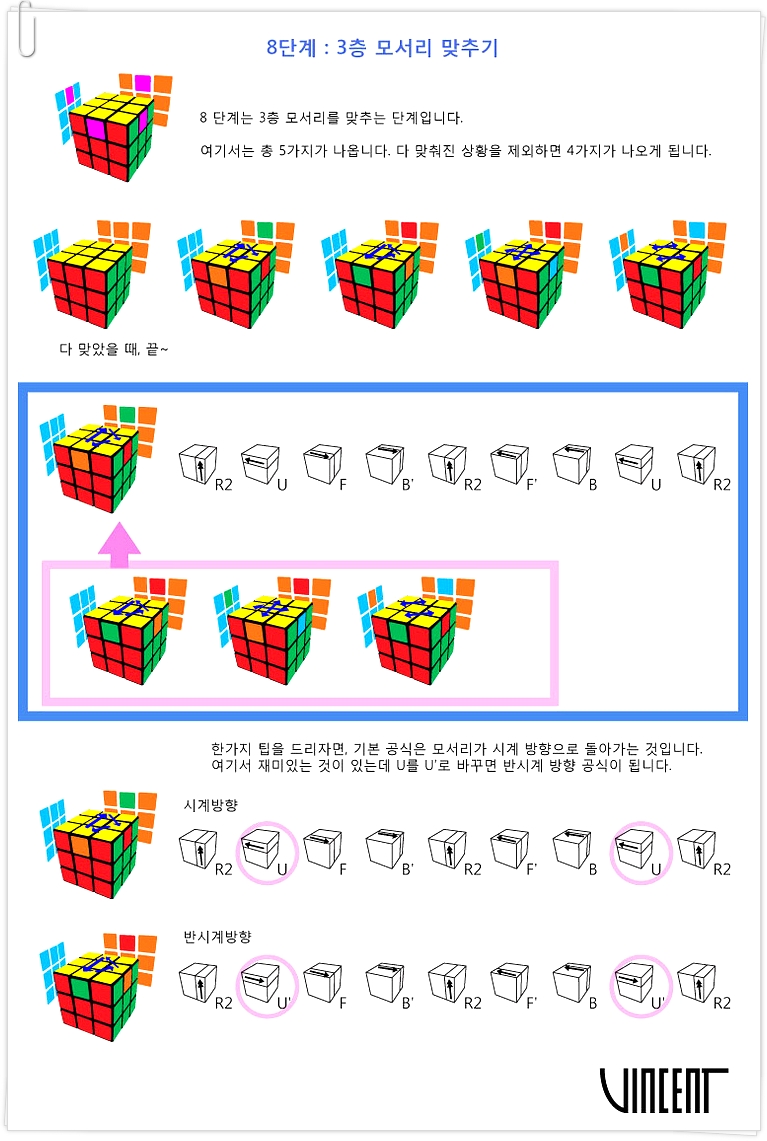 8단계 : 3층 모서리 맞추기

8 단계는 3층 모서리를 맞추는 단계입니다.

여기서는 총 5가지가 나옵니다. 다 맞춰진 상황을 제외하면 4가지가 나오게 됩니다.

다 맞았을 때, 끝~

R2 U F B' R2 F' B U R2

한가지 팁을 드리자면, 기본 공식은 모서리가 시계 방향으로 돌아가는 것입니다.
여기서 재미있는 것이 있는데 U를 U'로 바꾸면 반시계 방향 공식이 됩니다.

시계방향

R2 U F B' R2 F' B U R2

반시계방향

R2 U' F B' R2 F' B U' R2

VINCENT