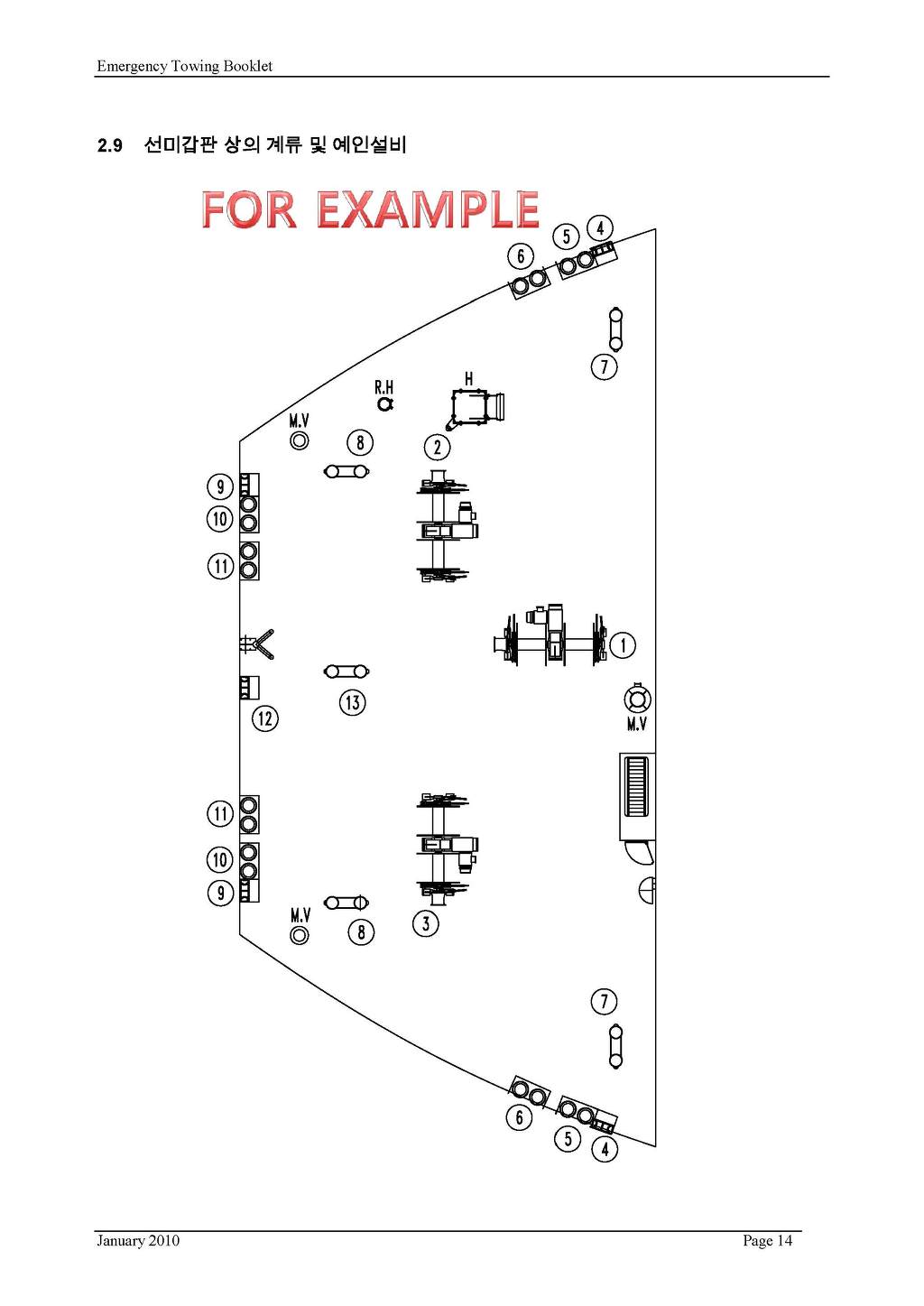 Emergency Towing Booklet

2.9 선미갑판 상의 계류 및 예인설비

FOR EXAMPLE

6 5 4

7

R.H

H

M.V

8

2

9

10

11

1

13

12

M.V

11

10

9

M.V

8

3

7

6

5

4

January 2010

Page 14