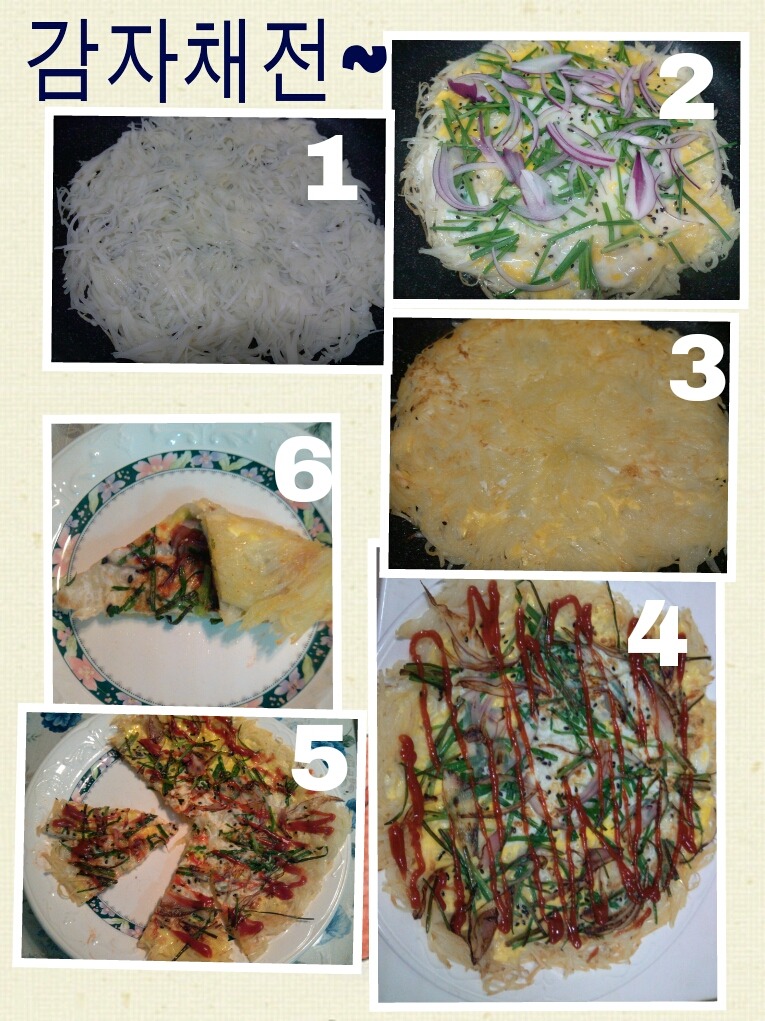 감자채전~

1

2

3

6

4

5