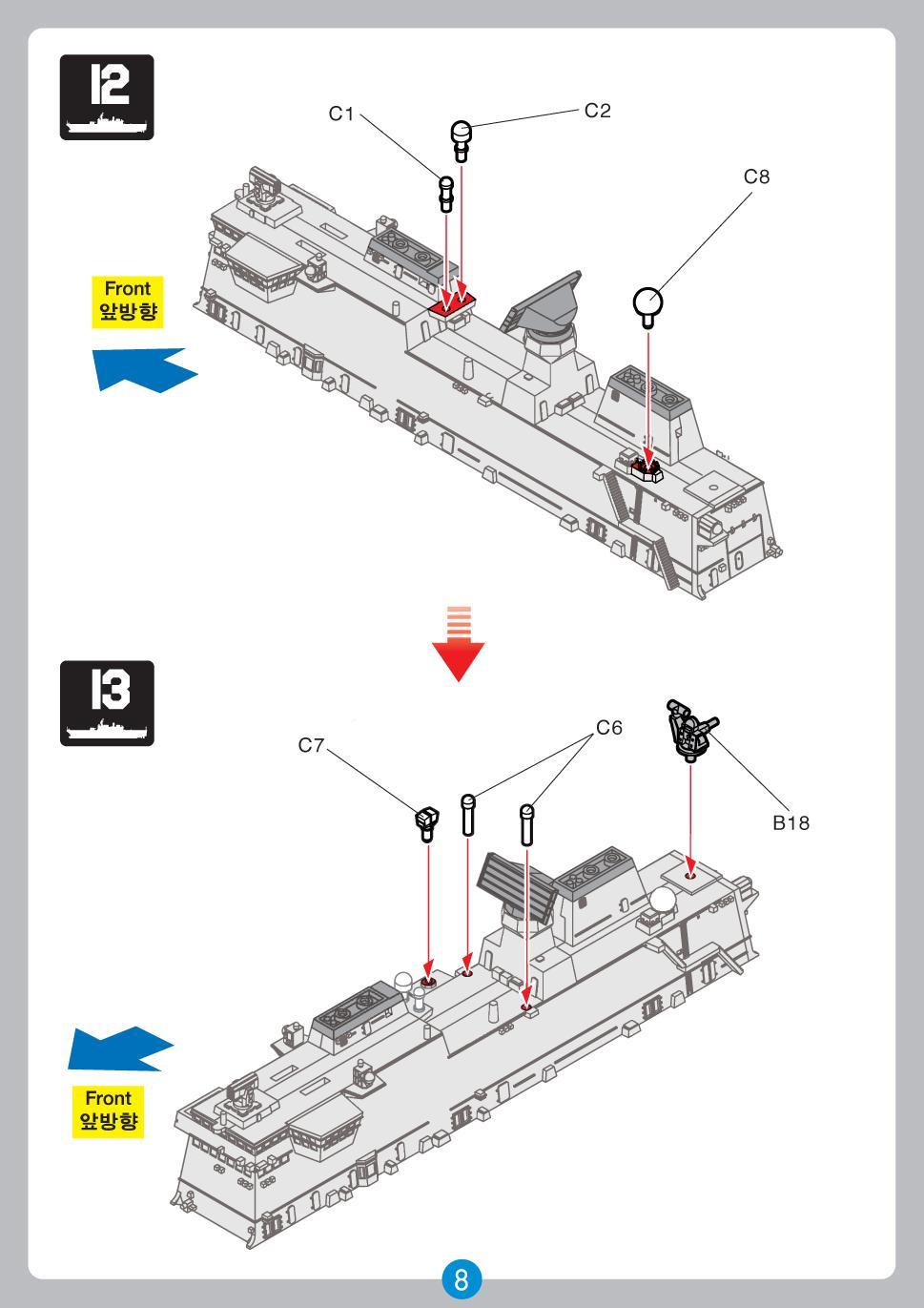 12

C1

C2

C8

Front
앞방향

13

C7

C6

B18

Front
앞방향

8