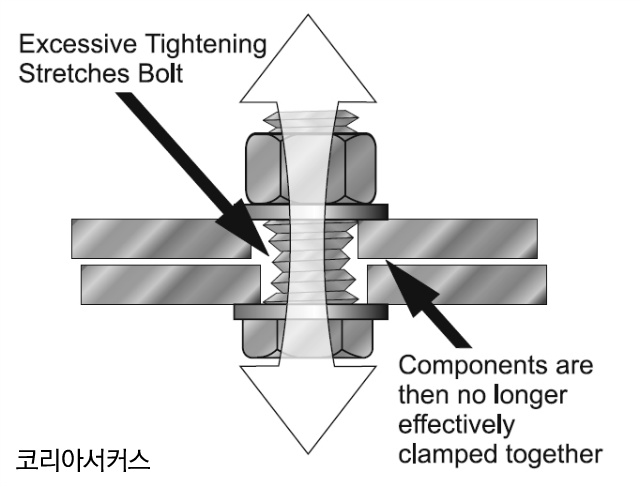 Excessive Tightening Stretches Bolt

Components are then no longer effectively clamped together

코리아서커스