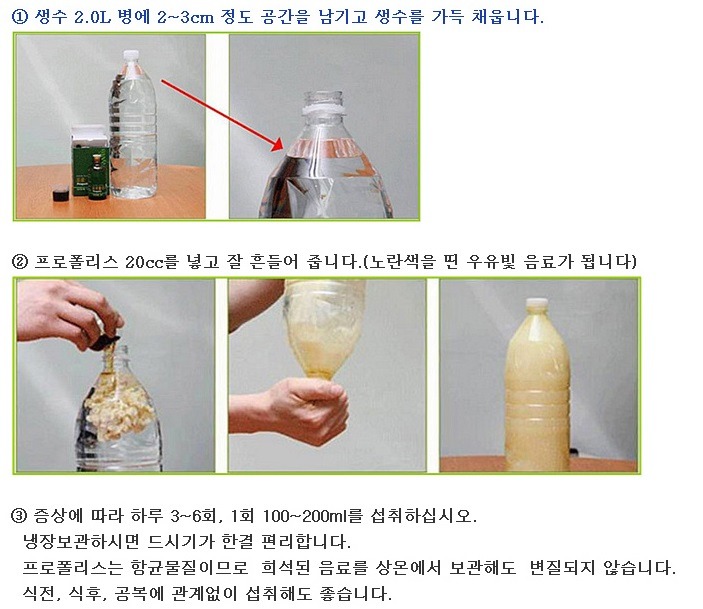 ① 생수 2.0L 병에 2~3cm 정도 공간을 남기고 생수를 가득 채웁니다.

② 프로폴리스 20cc를 넣고 잘 흔들어 줍니다.(노란색을 띤 우유빛 음료가 됩니다)

③ 증상에 따라 하루 3~6회, 1회 100~200ml를 섭취하십시오.
냉장보관하시면 드시기가 한결 편리합니다.
프로폴리스는 항균물질이므로 희석된 음료를 상온에서 보관해도 변질되지 않습니다.
식전, 식후, 공복에 관계없이 섭취해도 좋습니다.